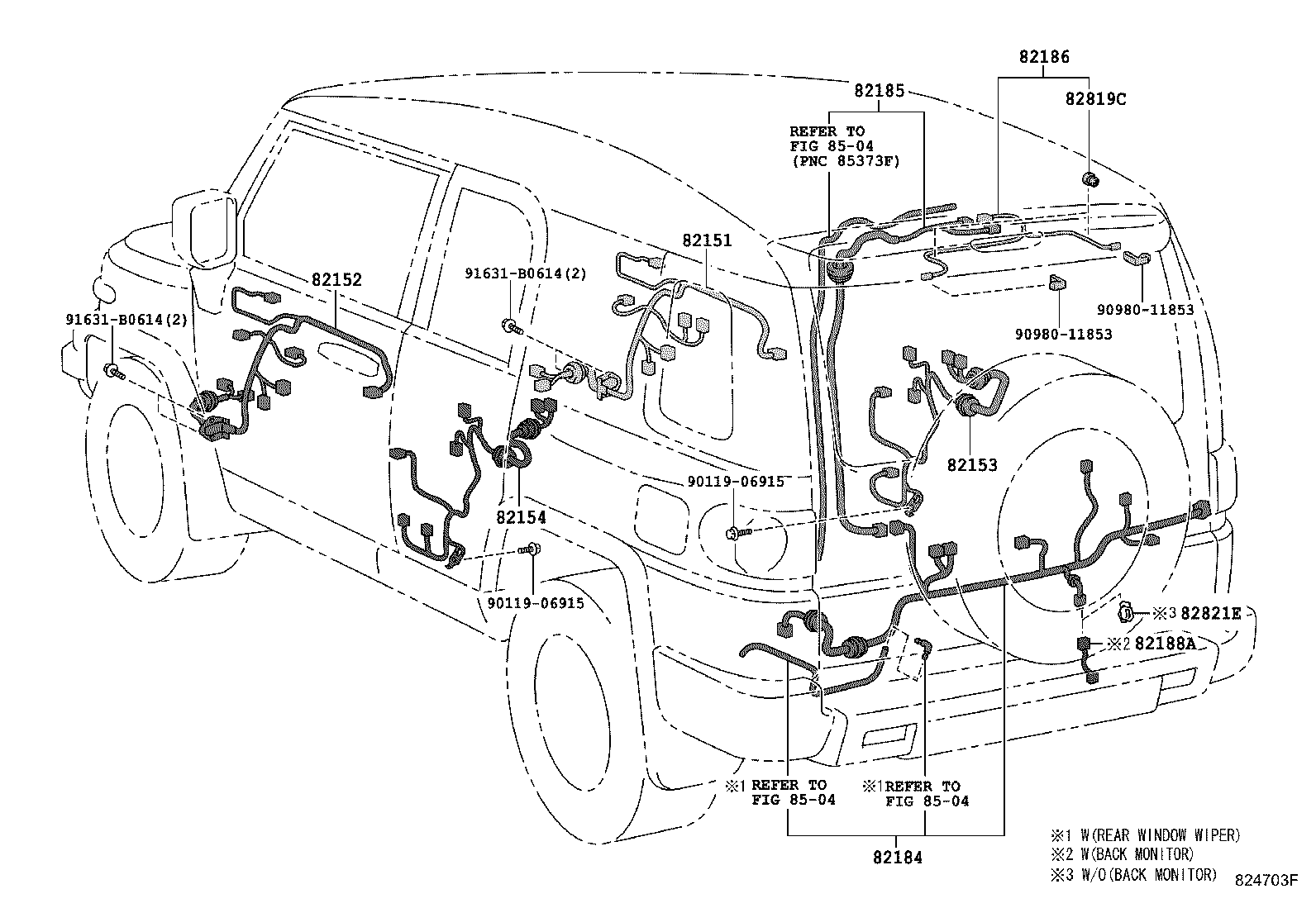 82186
82185
82819C
REFER TO
FIG 85-04
(PNC 85373F)
82151
82152
91631-B0614(2)
91631-B0614(2)
90980-11853
90980-11853
82153
90119-06915
82154
90119-06915
※3 82821E
※2 82188A
※1 REFER TO
FIG 85-04
※1 REFER TO
FIG 85-04
82184
※1 W(REAR WINDOW WIPER)
※2 W(BACK MONITOR)
※3 W/O(BACK MONITOR)
824703F