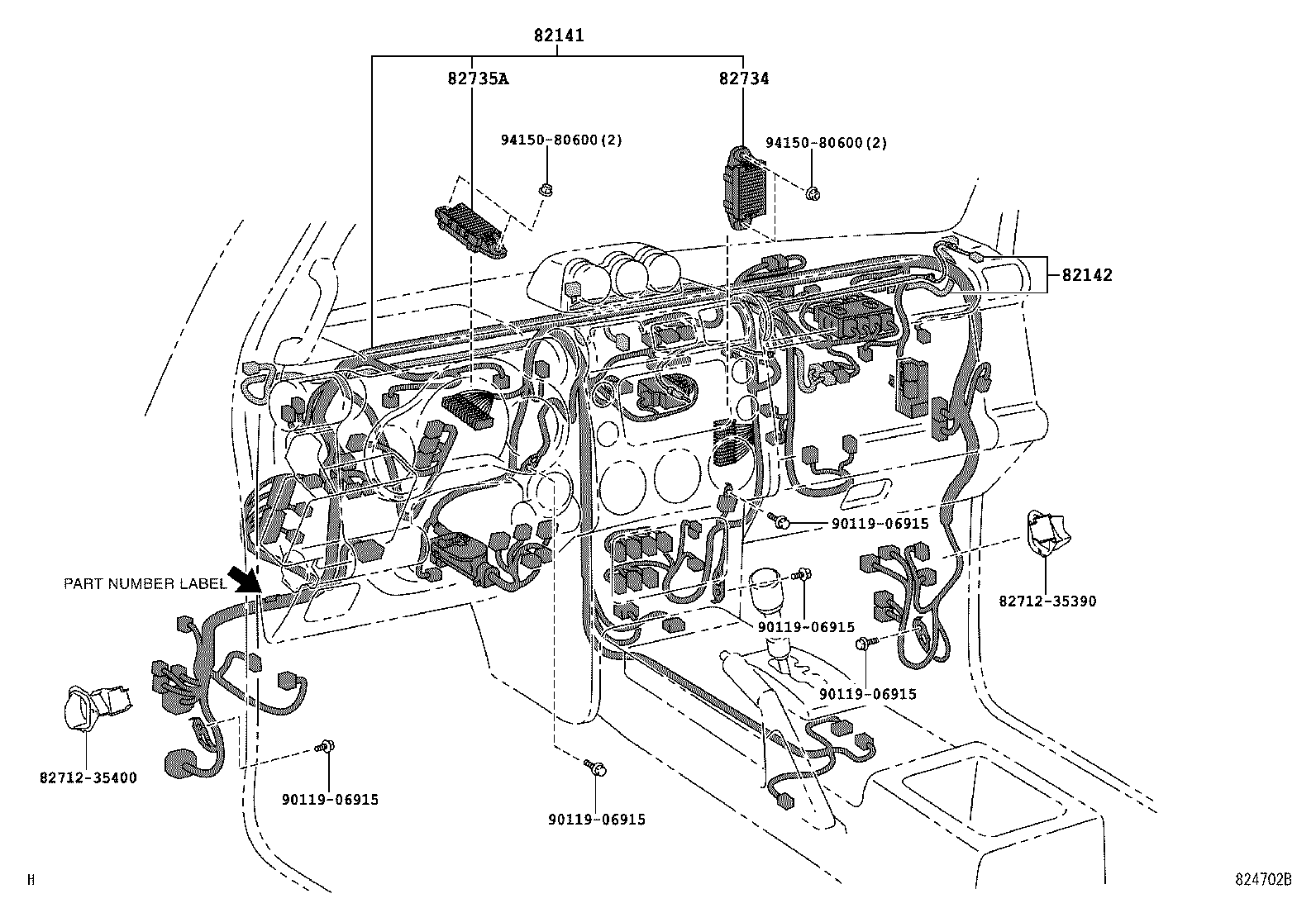 82141
82735A
82734
94150-80600(2)
94150-80600(2)
82142
90119-06915
PART NUMBER LABEL
82712-35390
90119-06915
90119-06915
82712-35400
90119-06915
90119-06915
H
824702B