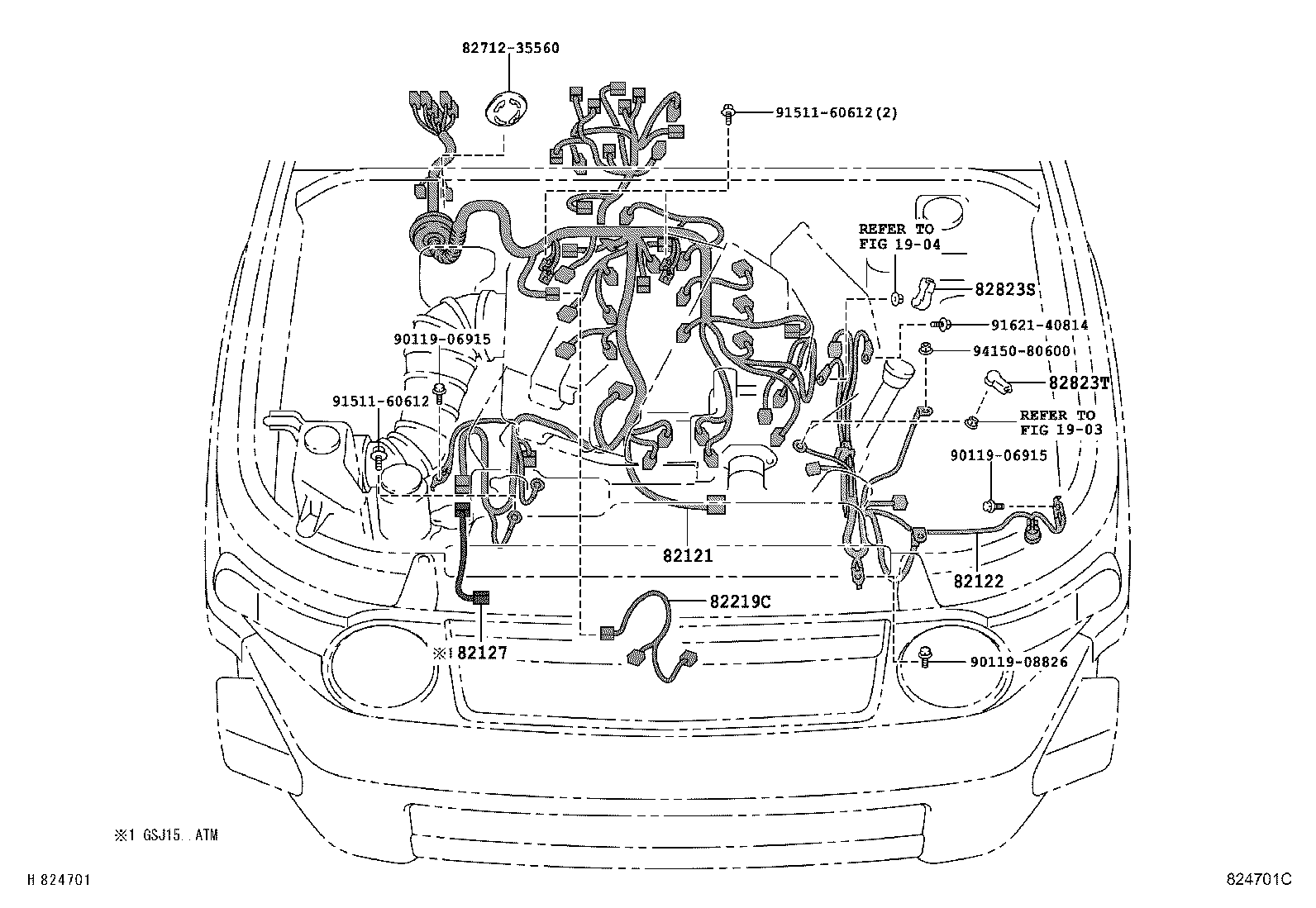 82712-35560

91511-60612(2)

REFER TO
FIG 19-04

82823S

91621-40814

94150-80600

82823T

REFER TO
FIG 19-03

90119-06915

90119-06915

91511-60612

82121

82122

82219C

※1 82127

90119-08826

※1 GSJ15..ATM

H 824701

824701C