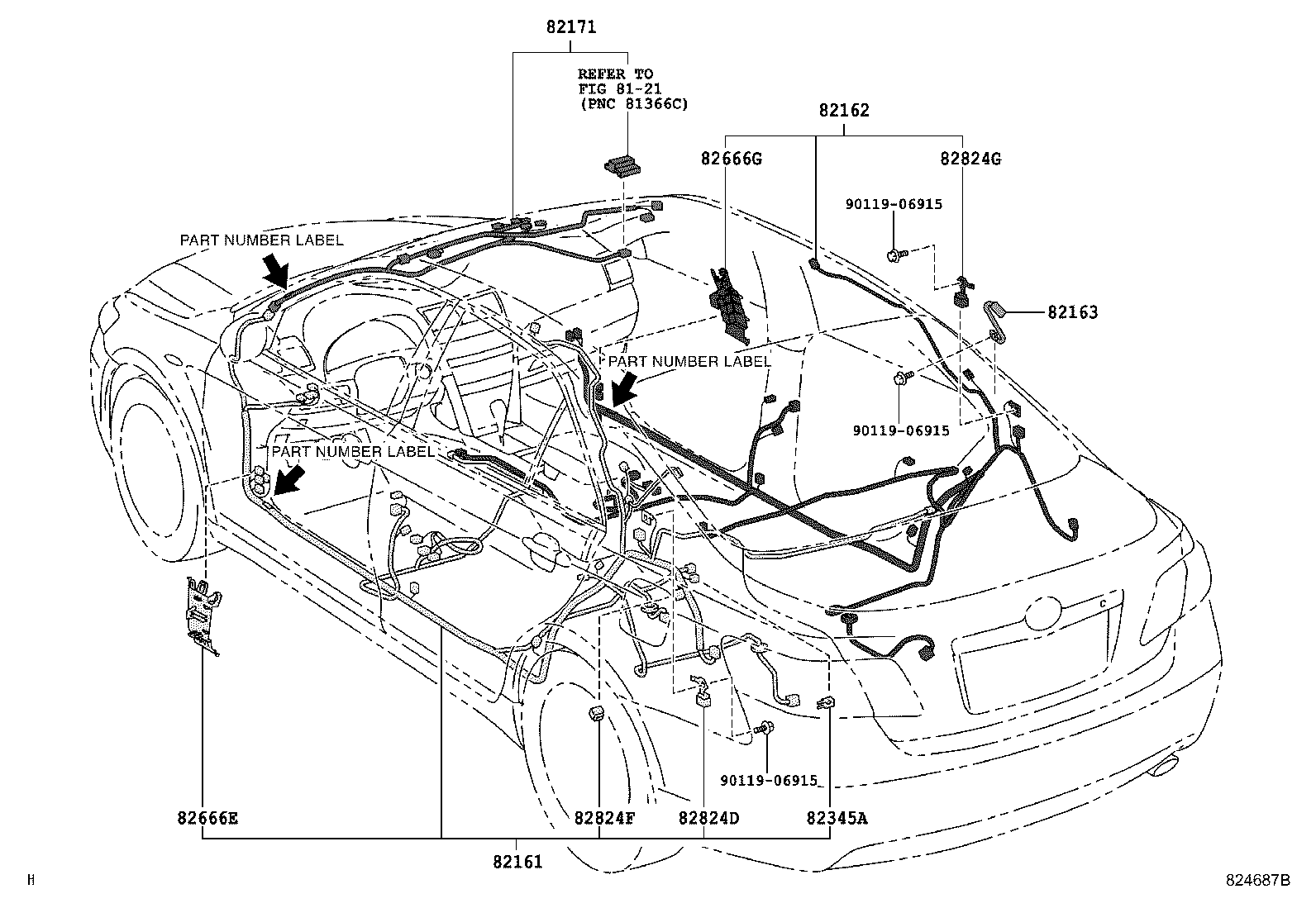 82171

REFER TO
FIG 81-21
(PNC 81366C)

82162

82666G

82824G

90119-06915

PART NUMBER LABEL

82163

PART NUMBER LABEL

90119-06915

PART NUMBER LABEL

90119-06915

82666E

82824F

82824D

82345A

82161

H

824687B