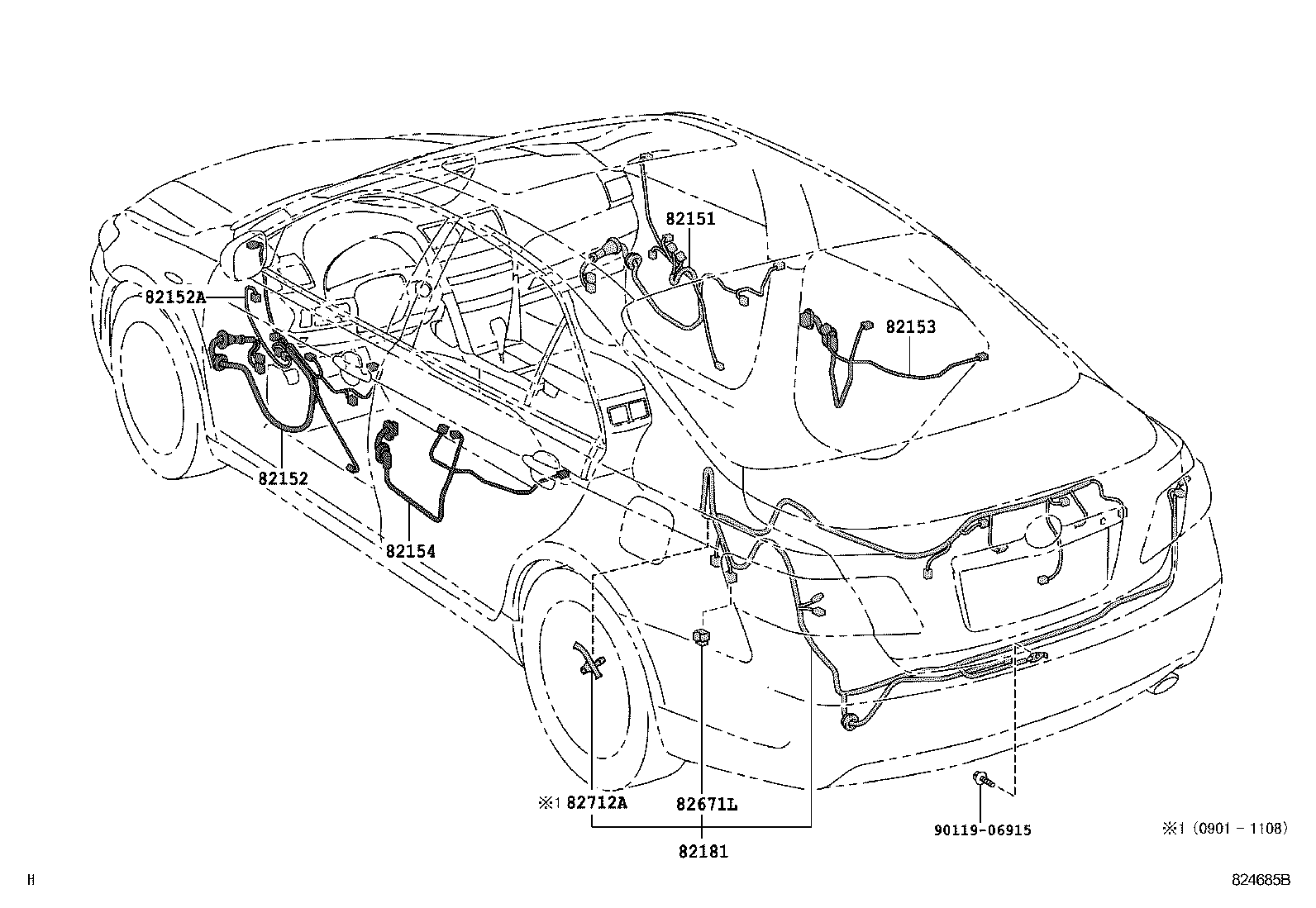 82151
82152A
82153
82152
82154
※1 82712A
82671L
82181
90119-06915
※1 (0901 - 1108)
H
824685B