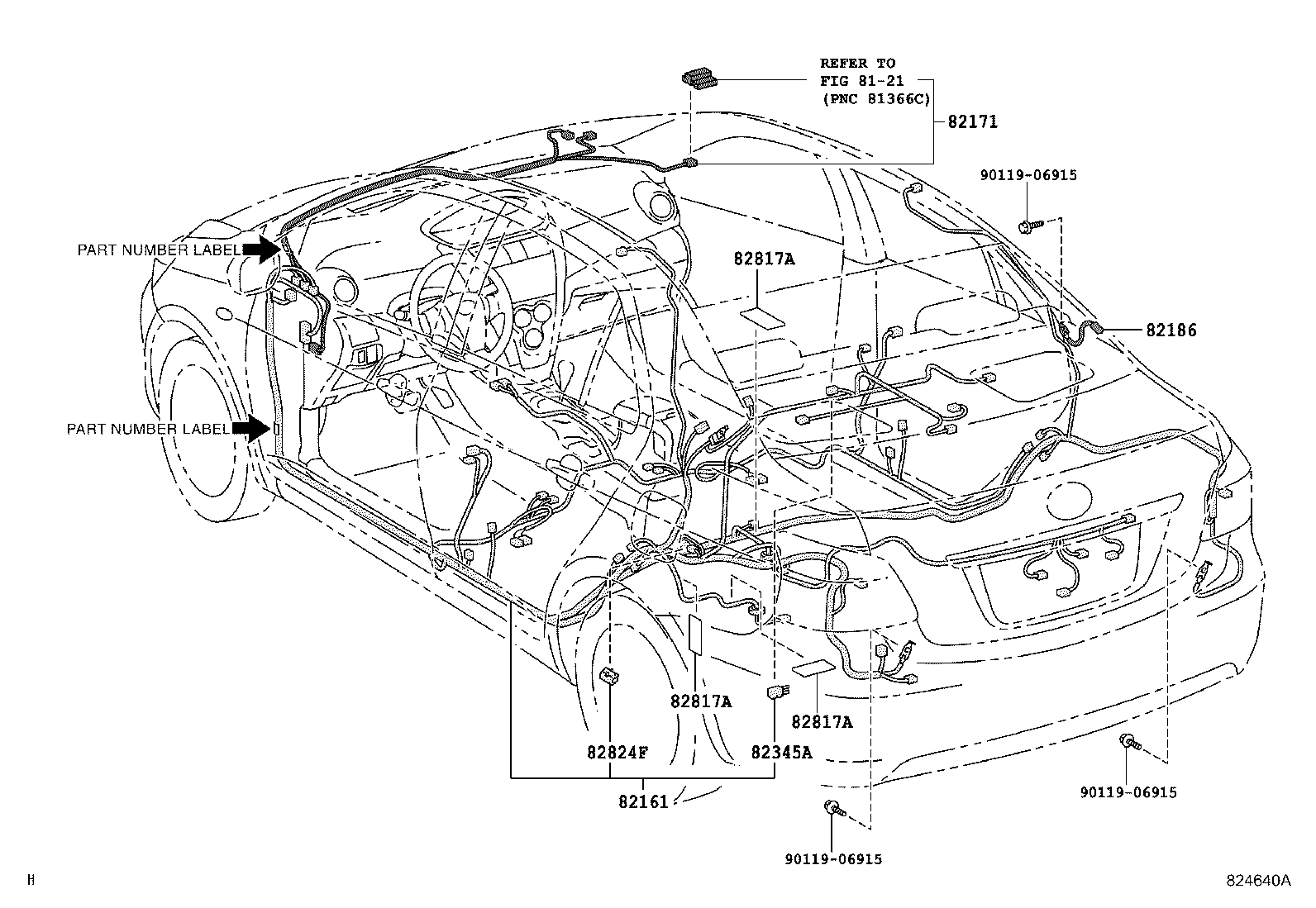 REFER TO
FIG 81-21
(PNC 81366C)

82171

90119-06915

PART NUMBER LABEL

82817A

82186

PART NUMBER LABEL

82817A

82817A

82824F

82345A

82161

90119-06915

90119-06915

H

824640A