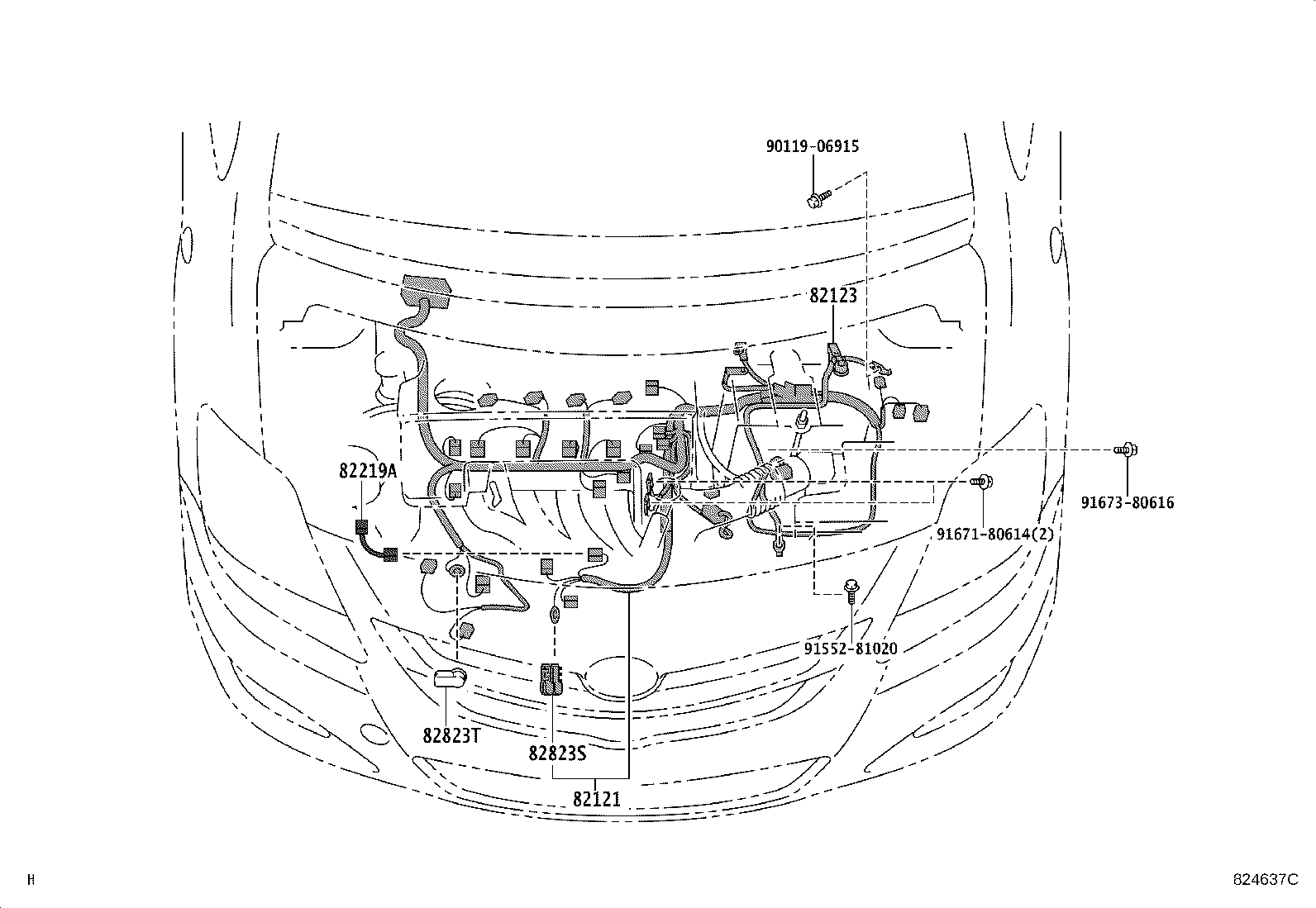 90119-06915

82123

82219A

91673-80616

91671-80614(2)

91552-81020

82823T

82823S

82121

H

824637C