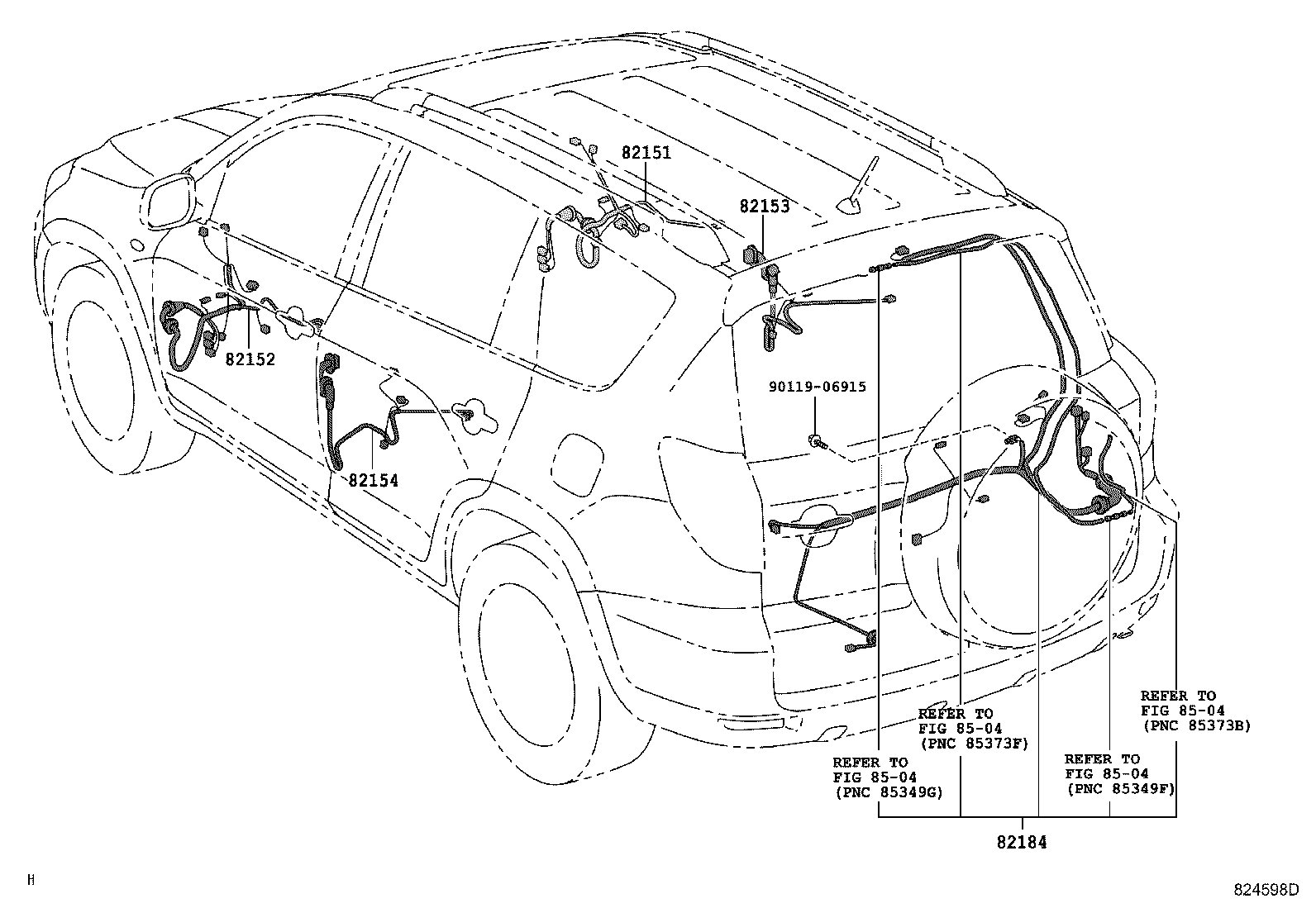 82151

82153

82152

90119-06915

82154

REFER TO
FIG 85-04
(PNC 85373B)

REFER TO
FIG 85-04
(PNC 85373F)

REFER TO
FIG 85-04
(PNC 85349G)

REFER TO
FIG 85-04
(PNC 85349F)

82184

H

824598D