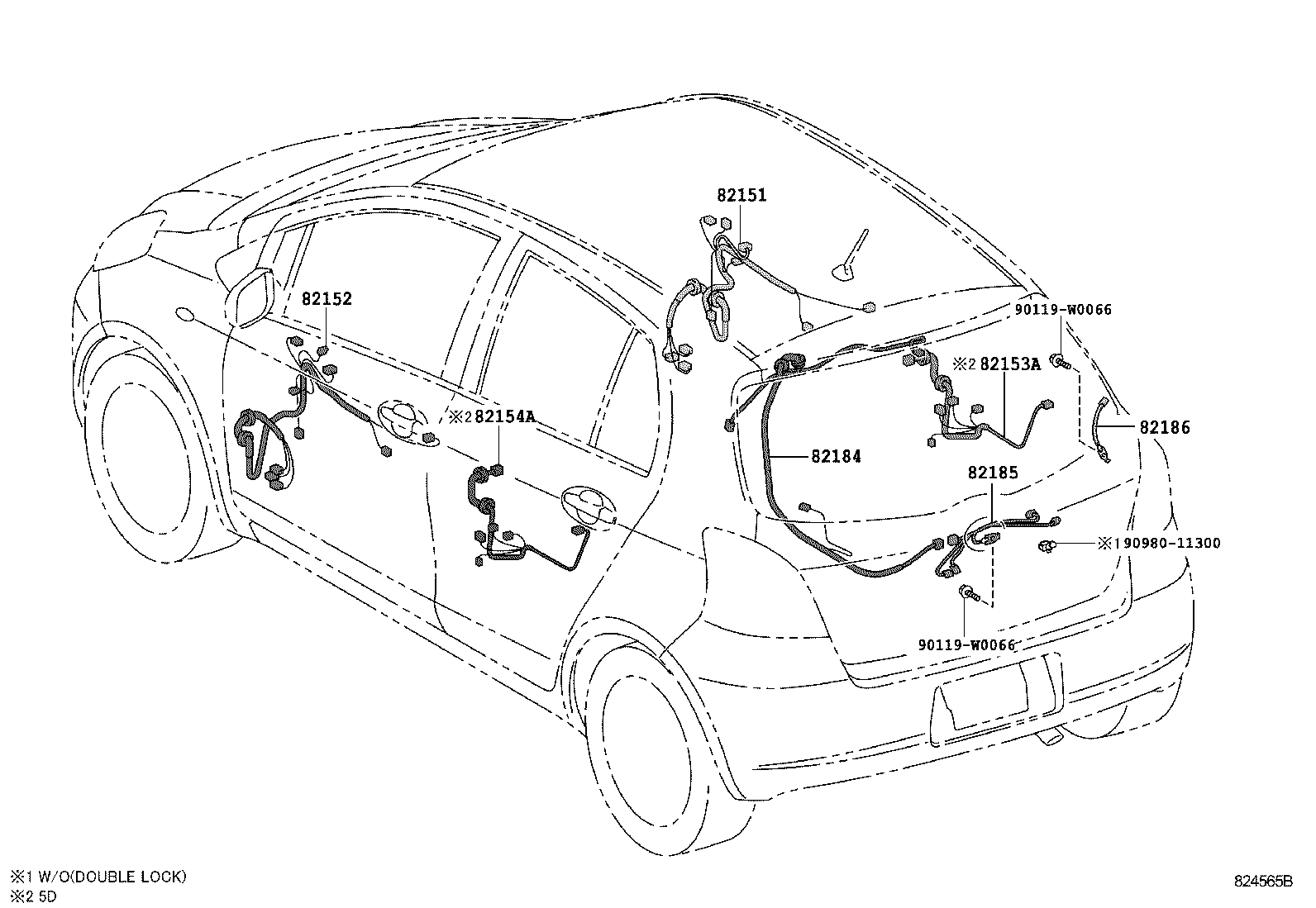 82151

82152

90119-W0066

※2 82153A

※2 82154A

82186

82184

82185

※1 90980-11300

90119-W0066

※1 W/O(DOUBLE LOCK)
※2 5D

824565B