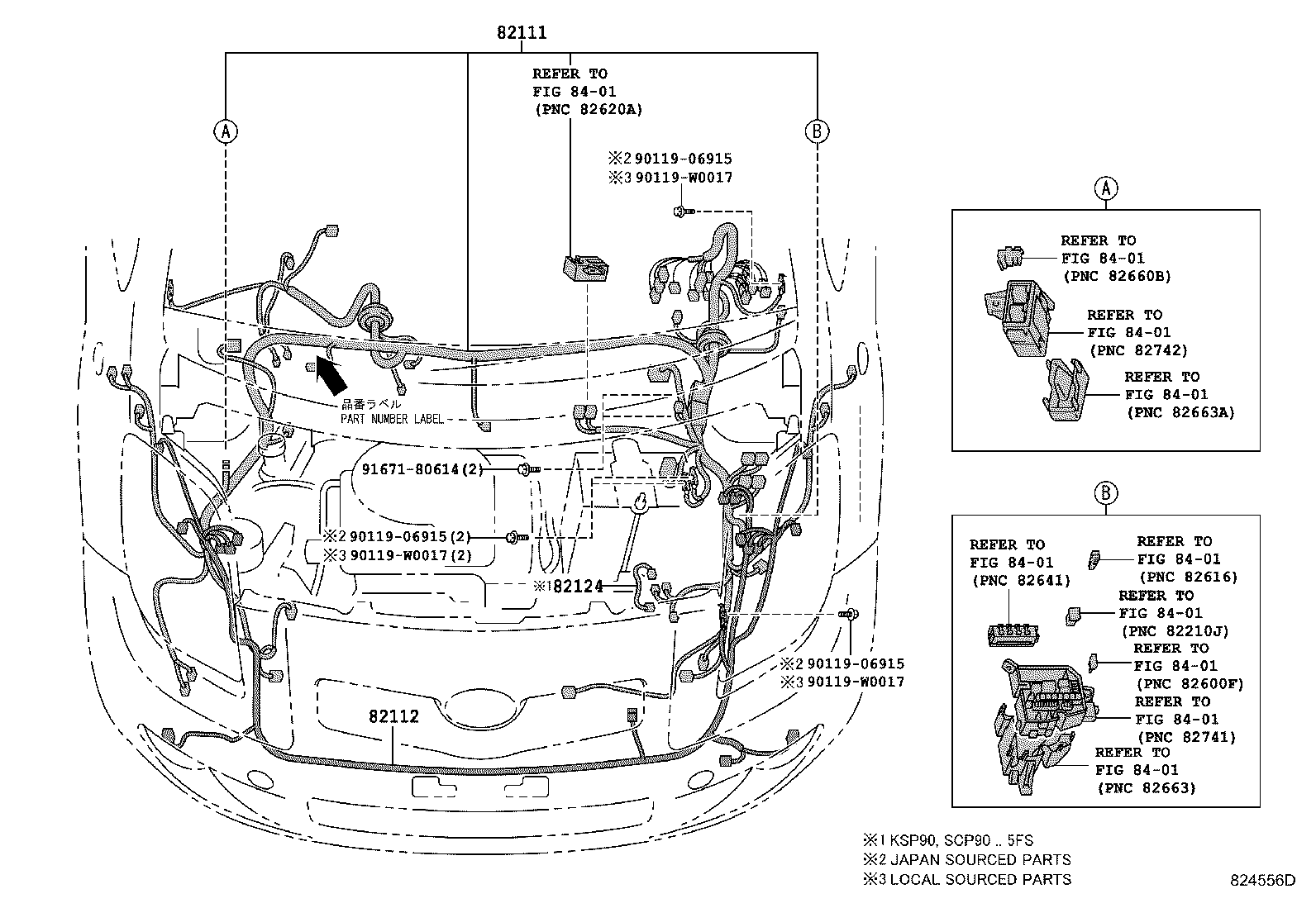 82111

REFER TO
FIG 84-01
(PNC 82620A)

A

B

※2 90119-06915
※3 90119-W0017

品番ラベル
PART NUMBER LABEL

91671-80614(2)

※2 90119-06915(2)
※3 90119-W0017(2)

※1 82124

※2 90119-06915
※3 90119-W0017

82112

A

REFER TO
FIG 84-01
(PNC 82660B)

REFER TO
FIG 84-01
(PNC 82742)

REFER TO
FIG 84-01
(PNC 82663A)

B

REFER TO
FIG 84-01
(PNC 82641)

REFER TO
FIG 84-01
(PNC 82616)

REFER TO
FIG 84-01
(PNC 82210J)

REFER TO
FIG 84-01
(PNC 82600F)

REFER TO
FIG 84-01
(PNC 82741)

REFER TO
FIG 84-01
(PNC 82663)

※1 KSP90, SCP90 .. 5FS
※2 JAPAN SOURCED PARTS
※3 LOCAL SOURCED PARTS

824556D