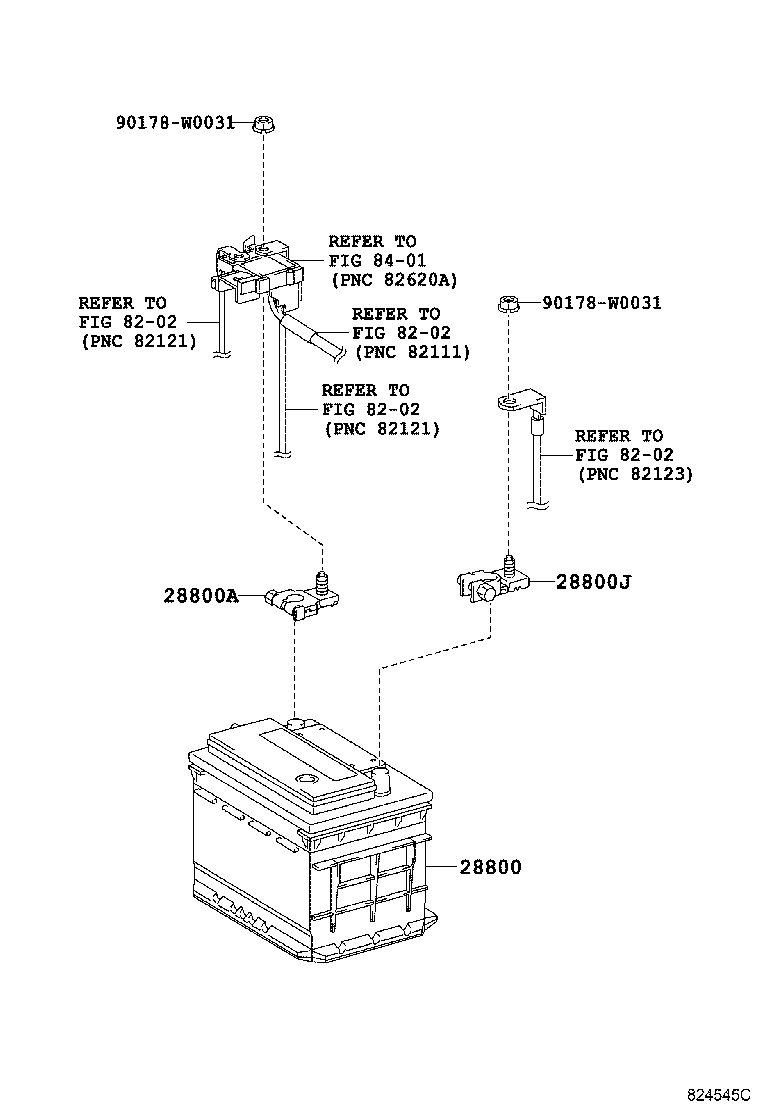 90178-W0031

REFER TO
FIG 84-01
(PNC 82620A)

REFER TO
FIG 82-02
(PNC 82121)

REFER TO
FIG 82-02
(PNC 82111)

90178-W0031

REFER TO
FIG 82-02
(PNC 82121)

REFER TO
FIG 82-02
(PNC 82123)

28800A

28800J

28800

824545C