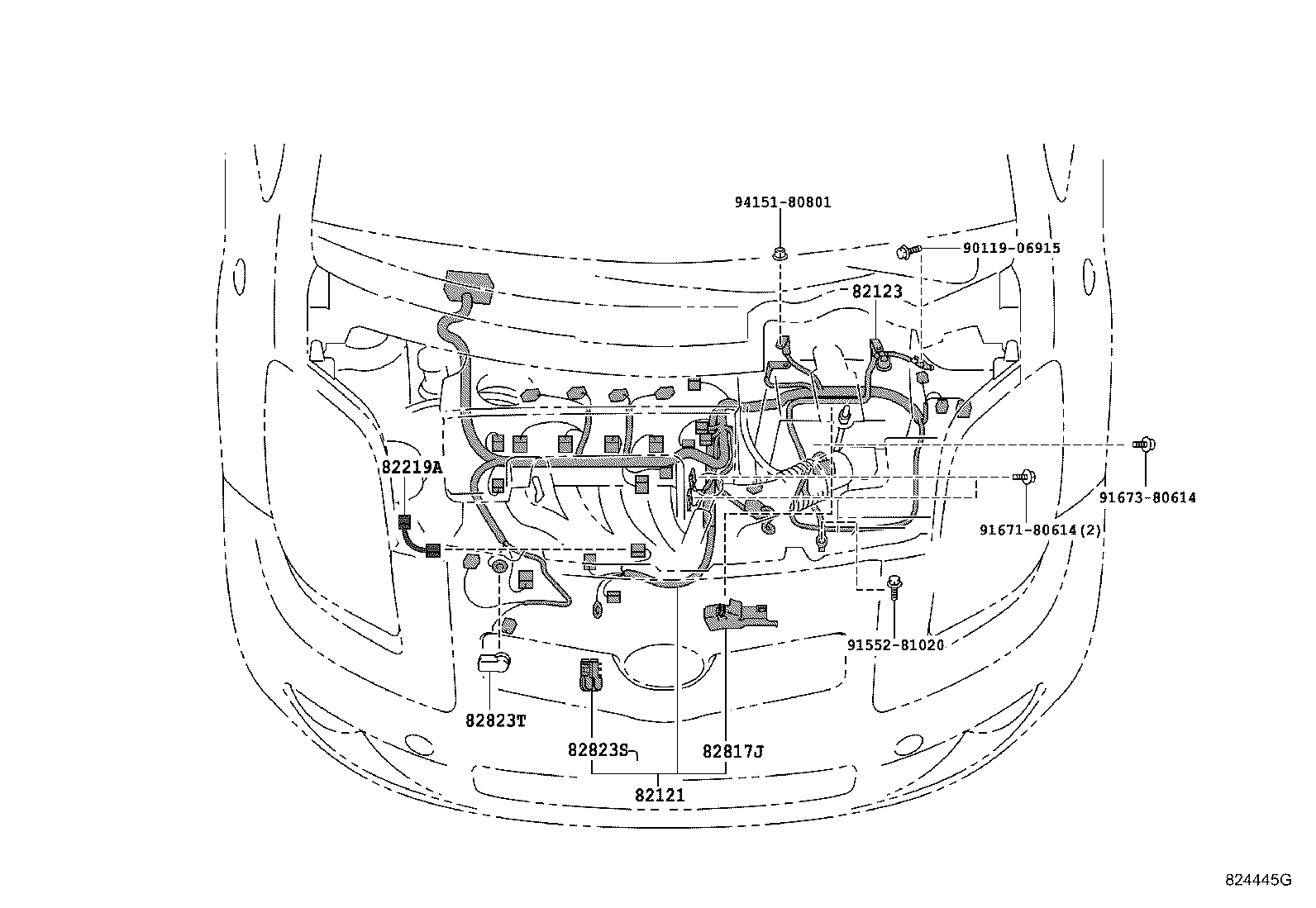 94151-80801
90119-06915
82123
82219A
91673-80614
91671-80614(2)
91552-81020
82823T
82823S
82817J
82121
824445G