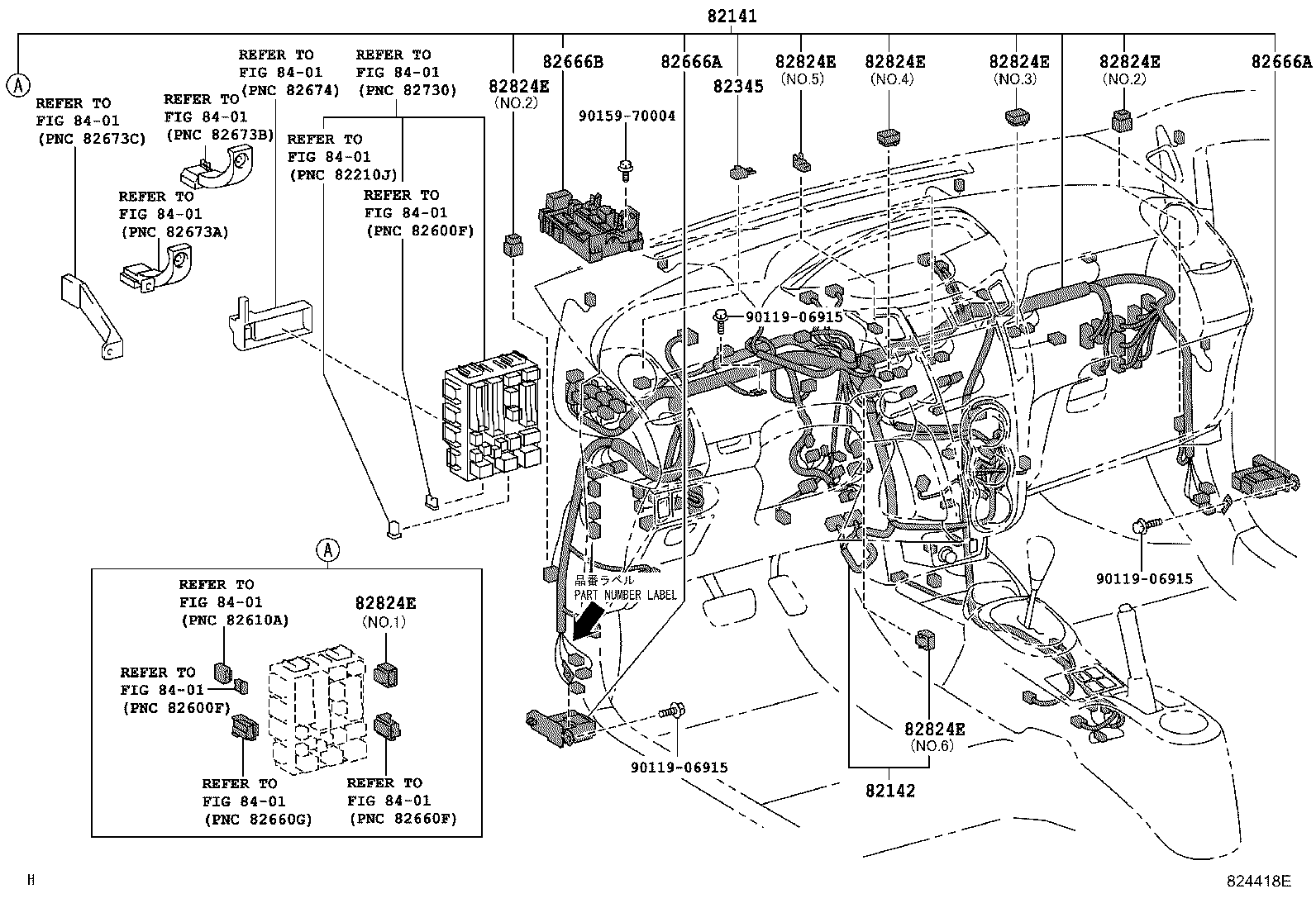 82141

A

REFER TO FIG 84-01 (PNC 82673C)

REFER TO FIG 84-01 (PNC 82673B)

REFER TO FIG 84-01 (PNC 82673A)

REFER TO FIG 84-01 (PNC 82674)

REFER TO FIG 84-01 (PNC 82730)

REFER TO FIG 84-01 (PNC 82210J)

REFER TO FIG 84-01 (PNC 82600F)

82824E (NO.2)

82666B

90159-70004

82666A

82345

82824E (NO.5)

82824E (NO.4)

82824E (NO.3)

82824E (NO.2)

82666A

90119-06915

90119-06915

品番ラベル PART NUMBER LABEL

90119-06915

82824E (NO.6)

82142

A

REFER TO FIG 84-01 (PNC 82610A)

82824E (NO.1)

REFER TO FIG 84-01 (PNC 82600F)

REFER TO FIG 84-01 (PNC 82660G)

REFER TO FIG 84-01 (PNC 82660F)

H

824418E