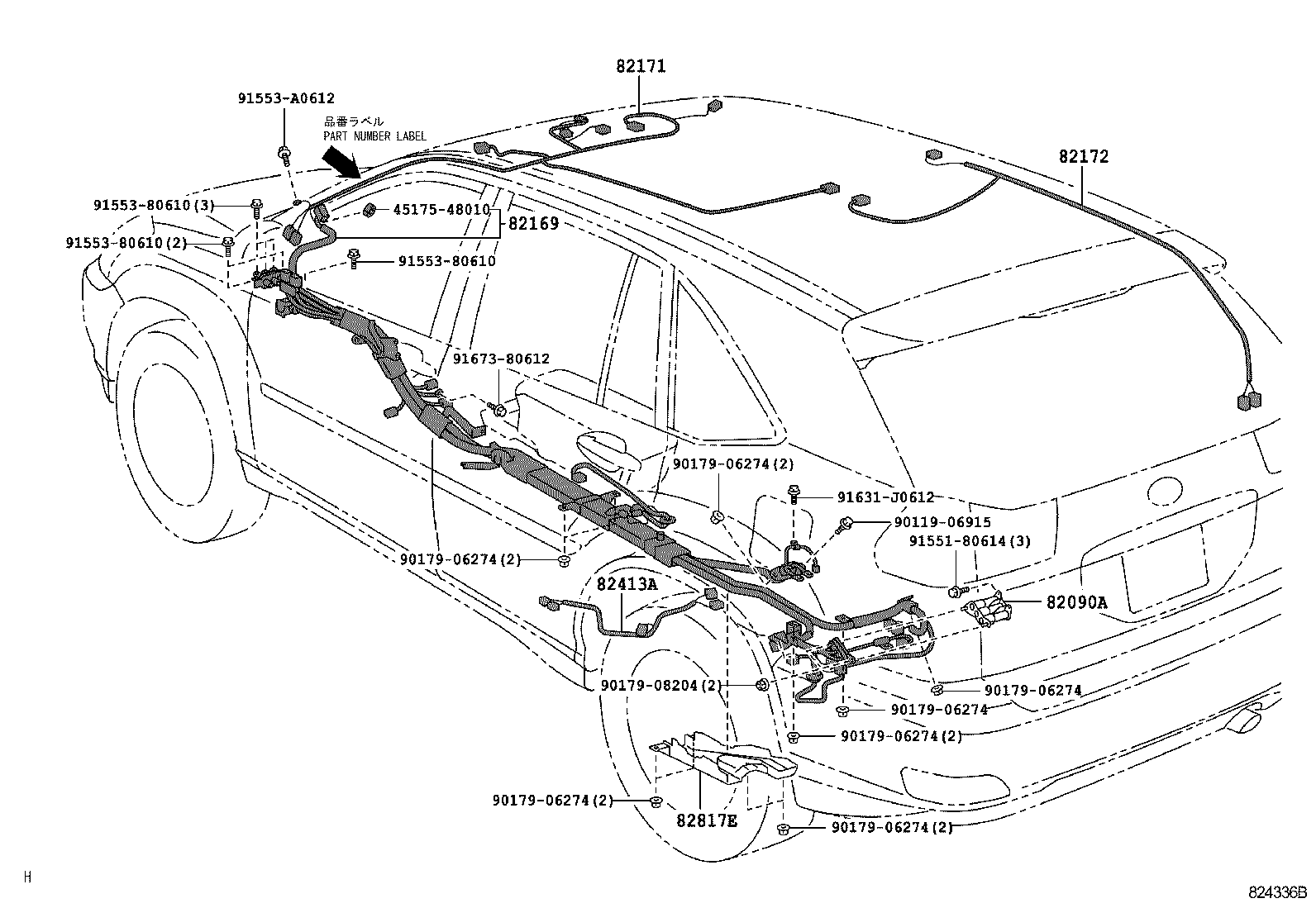 82171

91553-A0612

品番ラベル
PART NUMBER LABEL

82172

91553-80610(3)

45175-48010

82169

91553-80610(2)

91553-80610

91673-80612

90179-06274(2)

91631-J0612

90119-06915

91551-80614(3)

90179-06274(2)

82413A

82090A

90179-08204(2)

90179-06274

90179-06274

90179-06274(2)

90179-06274(2)

82817E

90179-06274(2)

H

824336B