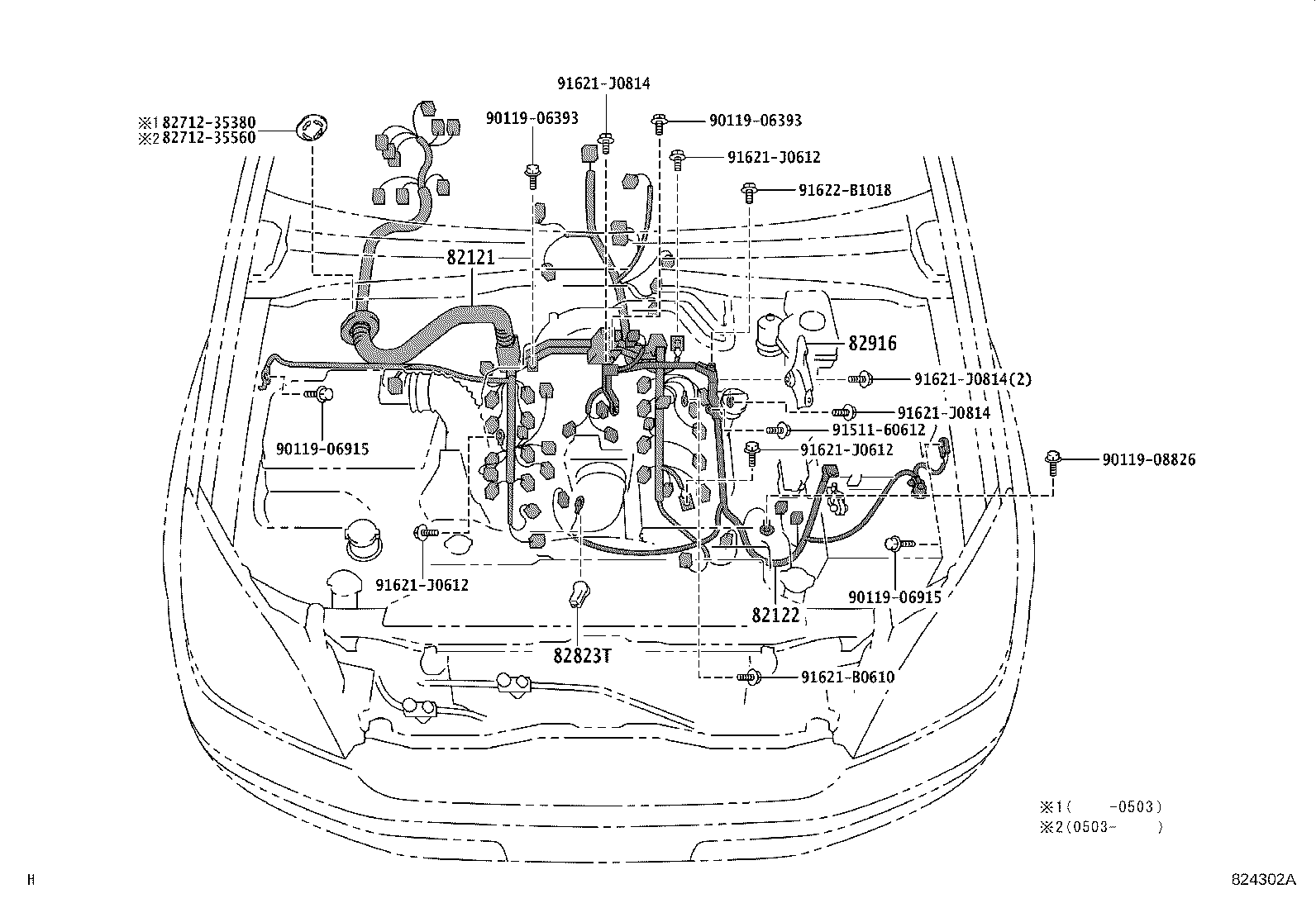 91621-J0814

※1 82712-35380
※2 82712-35560

90119-06393

90119-06393

91621-J0612

91622-B1018

82121

82916

91621-J0814(2)

91621-J0814

91511-60612

91621-J0612

90119-08826

90119-06915

91621-J0612

90119-06915

82122

82823T

91621-B0610

※1(　　-0503)
※2(0503-　　)

H

824302A