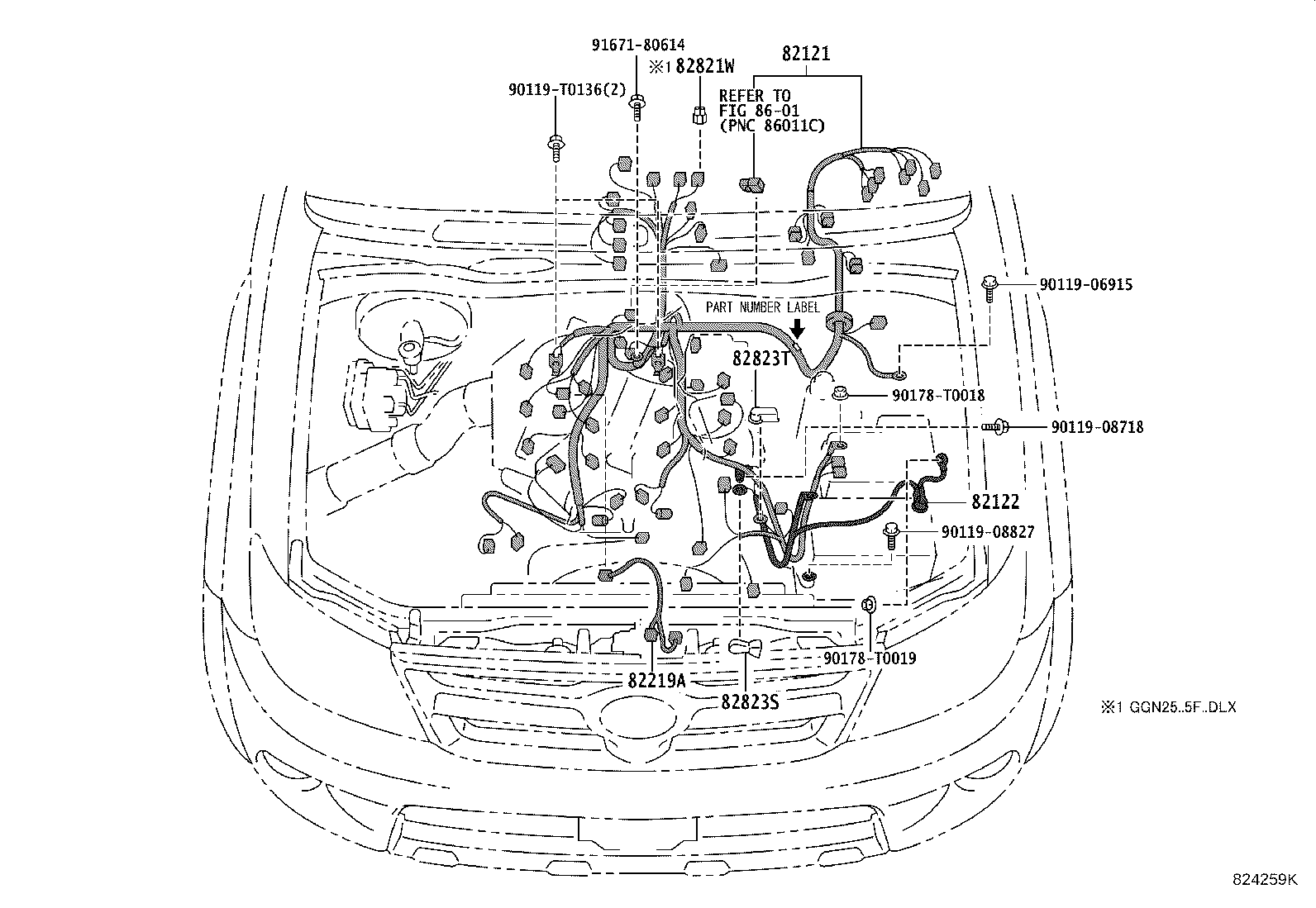 91671-80614
※1 82821W
82121
90119-T0136(2)
REFER TO
FIG 86-01
(PNC 86011C)
90119-06915
PART NUMBER LABEL
82823T
90178-T0018
90119-08718
82122
90119-08827
90178-T0019
82219A
82823S
※1 GGN25..5F..DLX
824259K