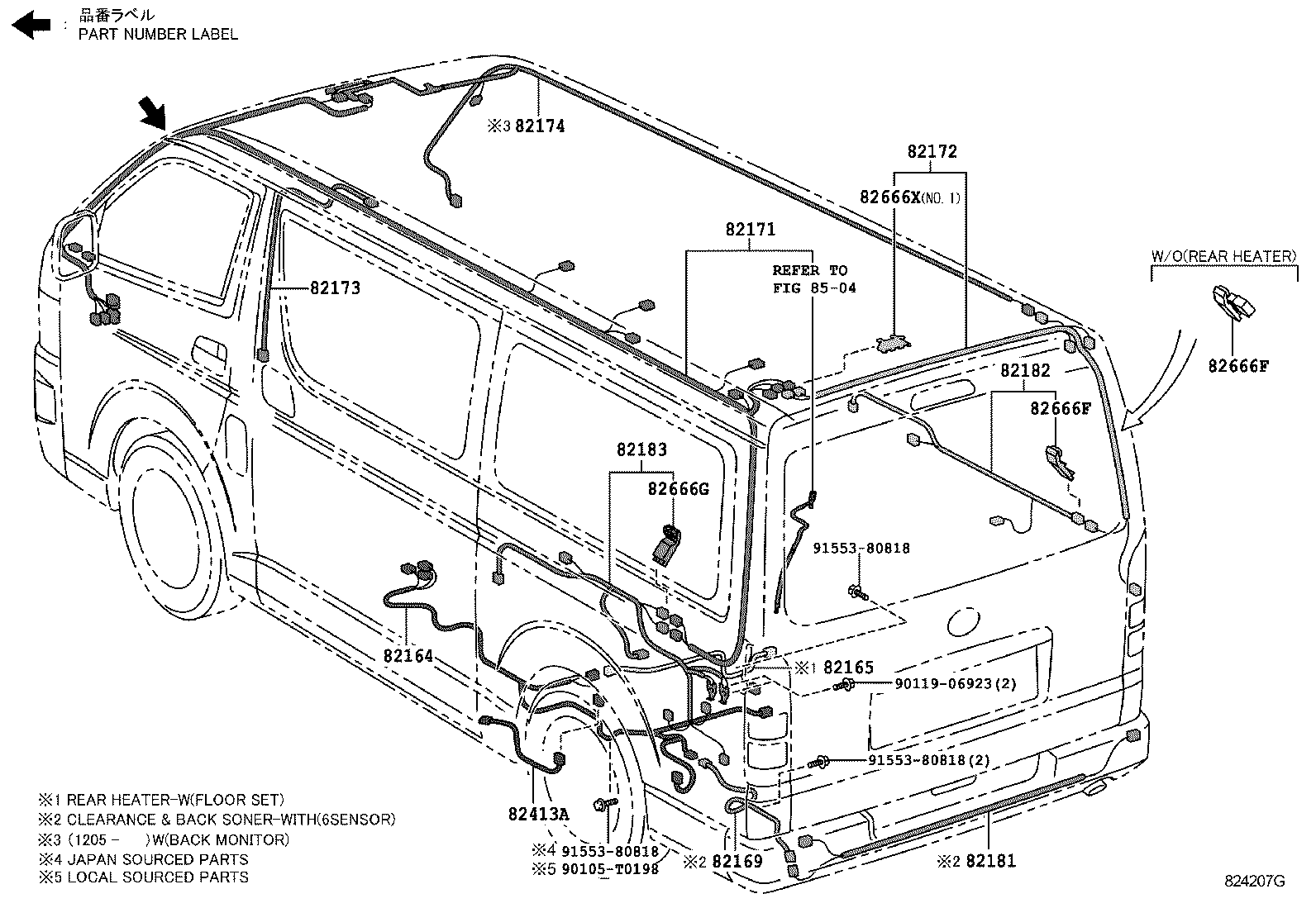 : 品番ラベル
PART NUMBER LABEL

※3 82174

82172
82666X(NO. 1)

82171
REFER TO
FIG 85-04

W/O(REAR HEATER)

82666F

82173

82182
82666F

82183
82666G

91553-80818

82164

※1 82165
90119-06923(2)

91553-80818(2)

82413A

※4 91553-80818
※5 90105-T0198

※2 82169

※2 82181

※1 REAR HEATER-W(FLOOR SET)
※2 CLEARANCE & BACK SONER-WITH(6SENSOR)
※3 (1205- )W(BACK MONITOR)
※4 JAPAN SOURCED PARTS
※5 LOCAL SOURCED PARTS

824207G