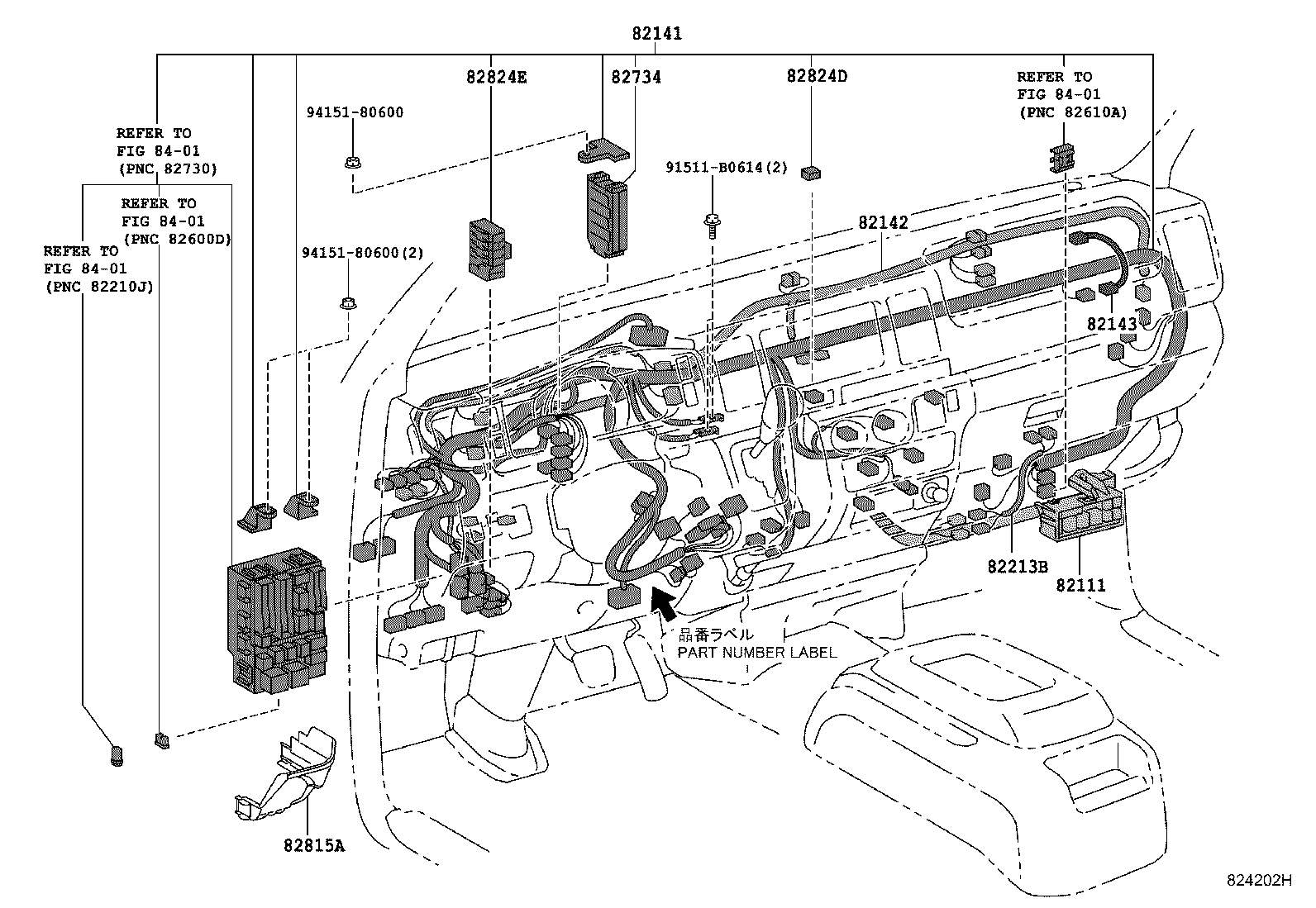 82141

82824E

82734

82824D

REFER TO
FIG 84-01
(PNC 82610A)

94151-80600

REFER TO
FIG 84-01
(PNC 82730)

91511-B0614(2)

REFER TO
FIG 84-01
(PNC 82600D)

82142

REFER TO
FIG 84-01
(PNC 82210J)

94151-80600(2)

82143

82213B

82111

品番ラベル
PART NUMBER LABEL

82815A

824202H