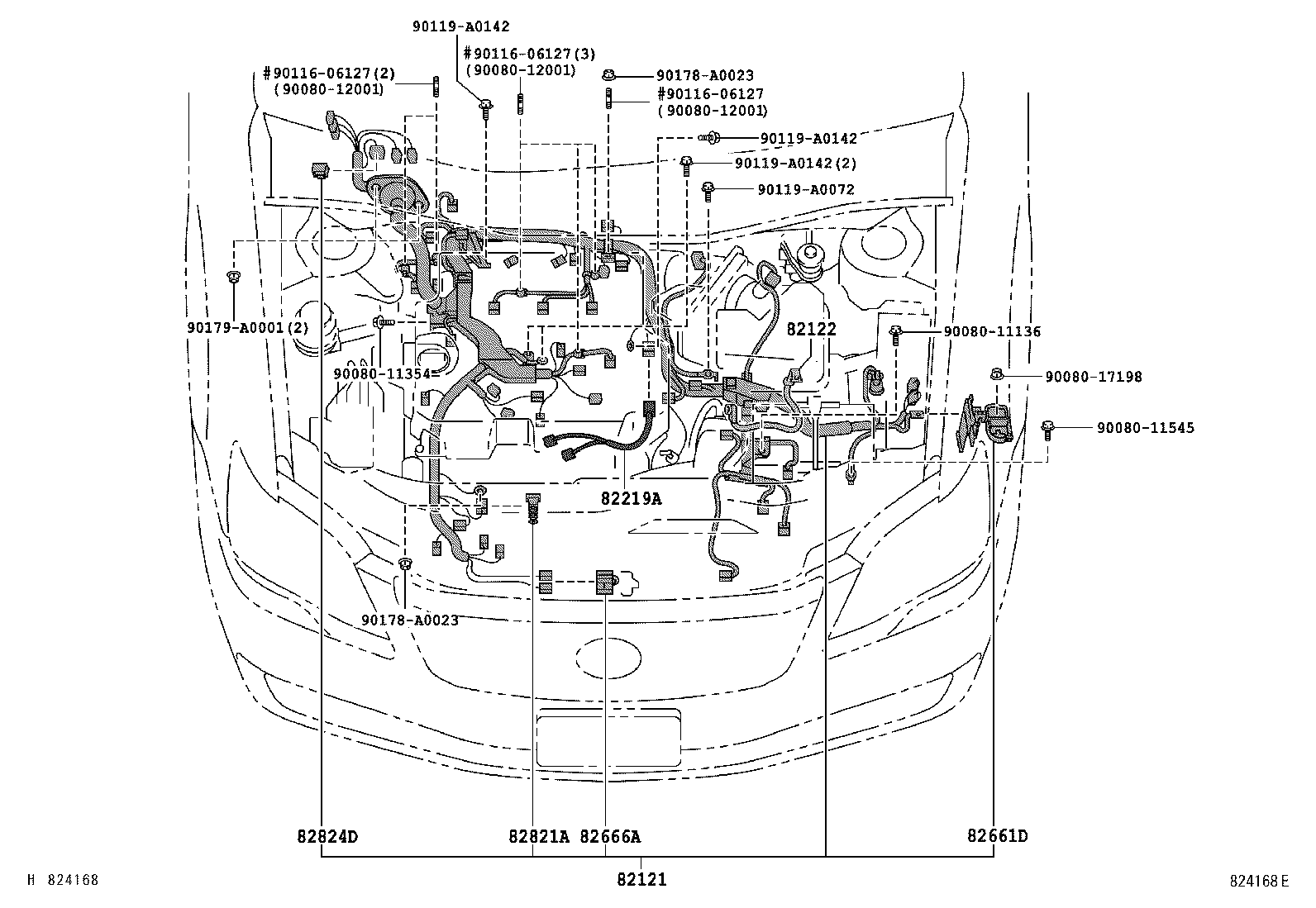 90119-A0142
#90116-06127(3)
(90080-12001)
#90116-06127(2)
(90080-12001)
90178-A0023
#90116-06127
(90080-12001)
90119-A0142
90119-A0142(2)
90119-A0072
90179-A0001(2)
90080-11354
82122
90080-11136
90080-17198
90080-11545
82219A
90178-A0023
82824D
82821A
82666A
82661D
82121
H 824168
824168E