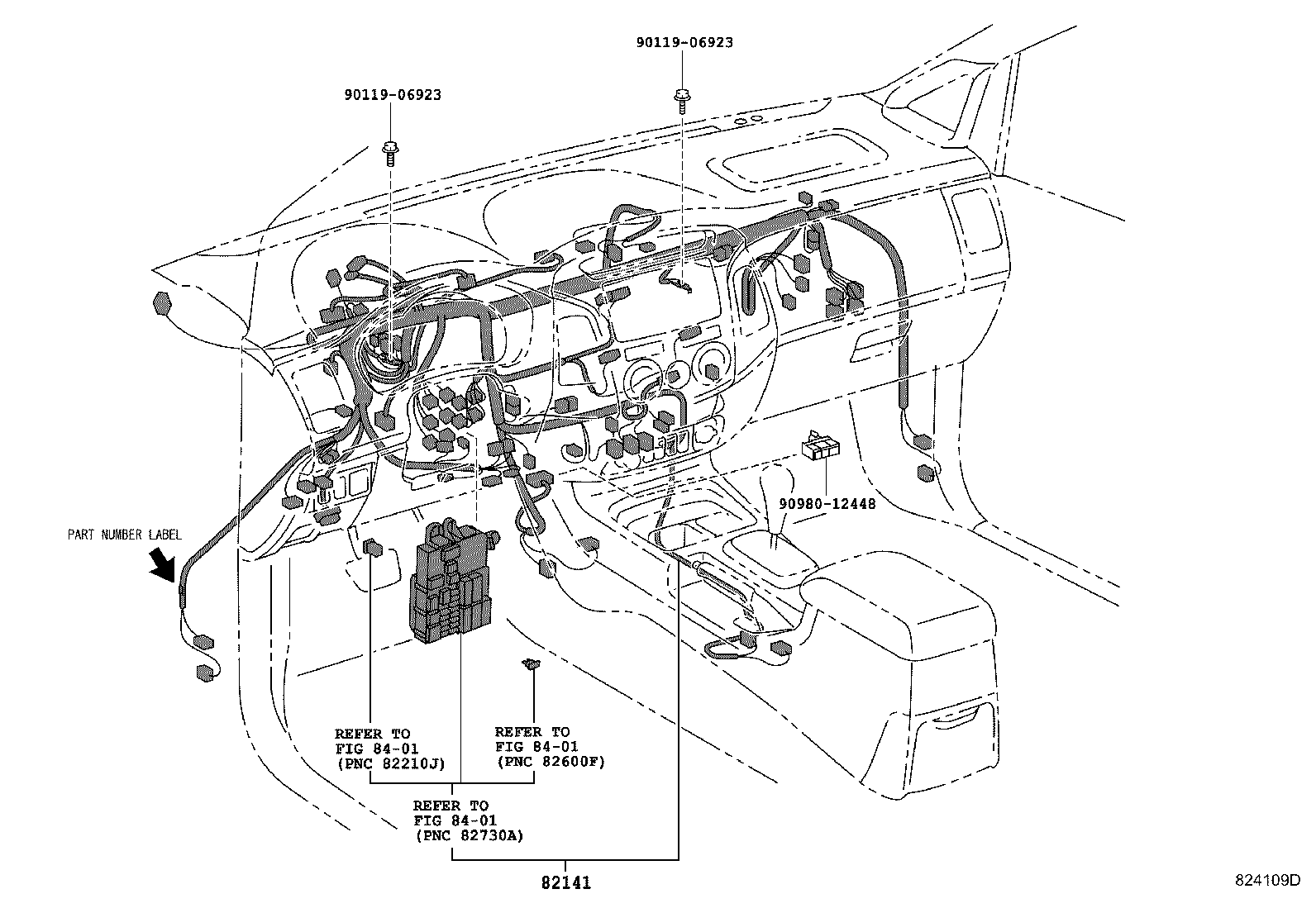 90119-06923

90119-06923

90980-12448

PART NUMBER LABEL

REFER TO
FIG 84-01
(PNC 82210J)

REFER TO
FIG 84-01
(PNC 82600F)

REFER TO
FIG 84-01
(PNC 82730A)

82141

824109D