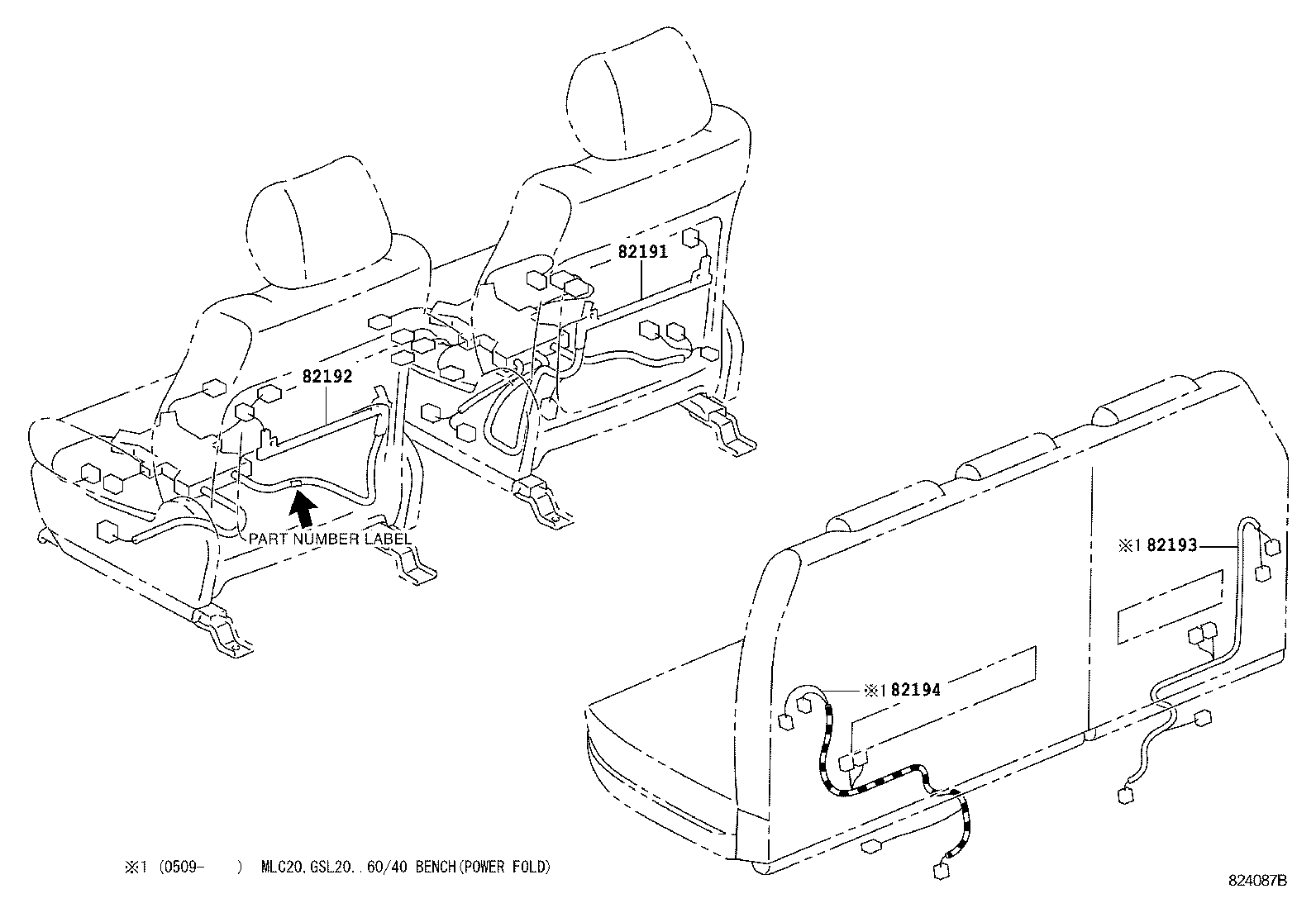 82191

82192

PART NUMBER LABEL

※1 82193

※1 82194

※1 (0509- ) MLC20,GSL20..60/40 BENCH(POWER FOLD)

824087B