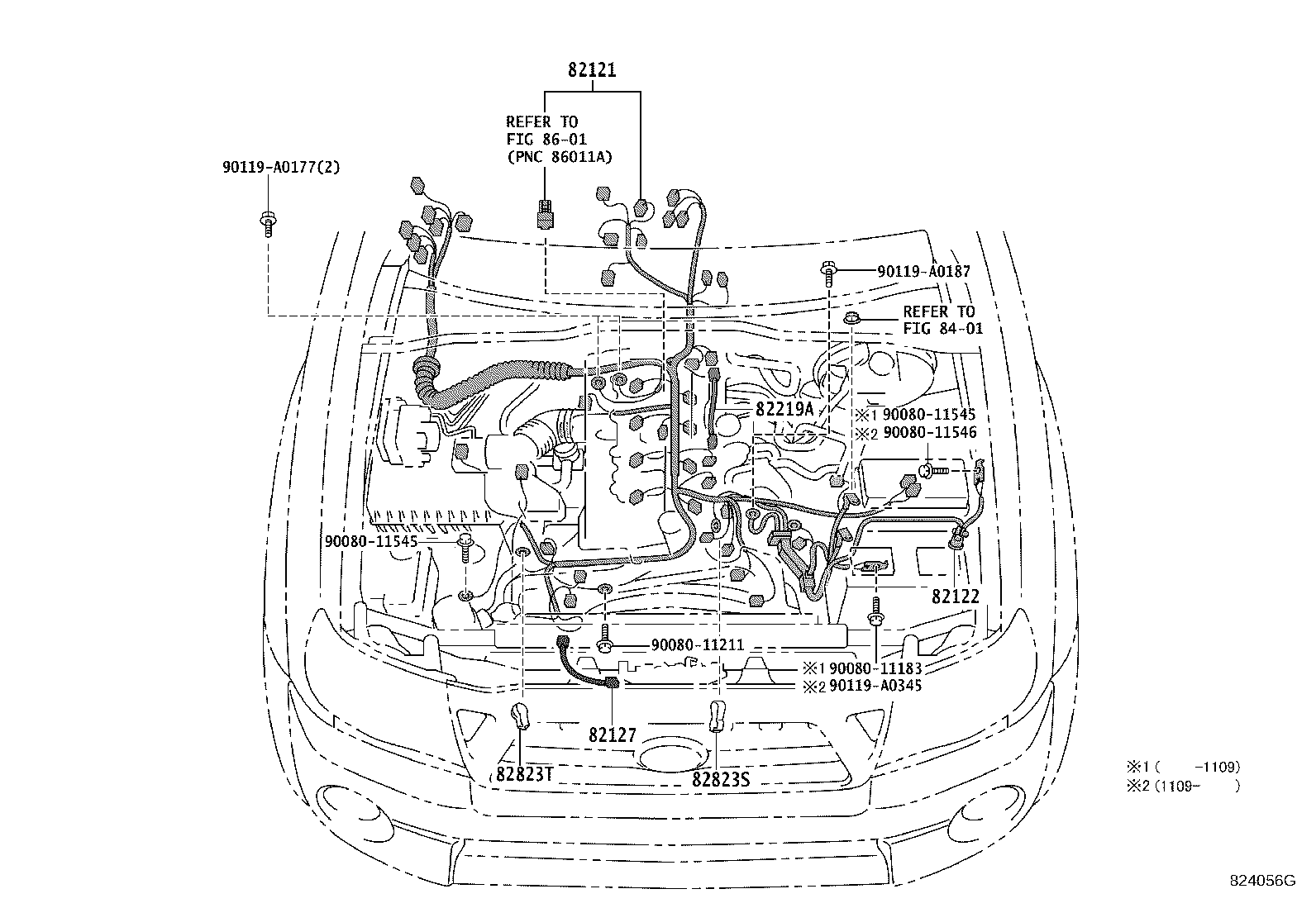 82121

REFER TO
FIG 86-01
(PNC 86011A)

90119-A0177(2)

90119-A0187

REFER TO
FIG 84-01

82219A

※1 90080-11545
※2 90080-11546

90080-11545

82122

90080-11211

※1 90080-11183
※2 90119-A0345

82127

82823T

82823S

※1 (     -1109)
※2 (1109-     )

824056G