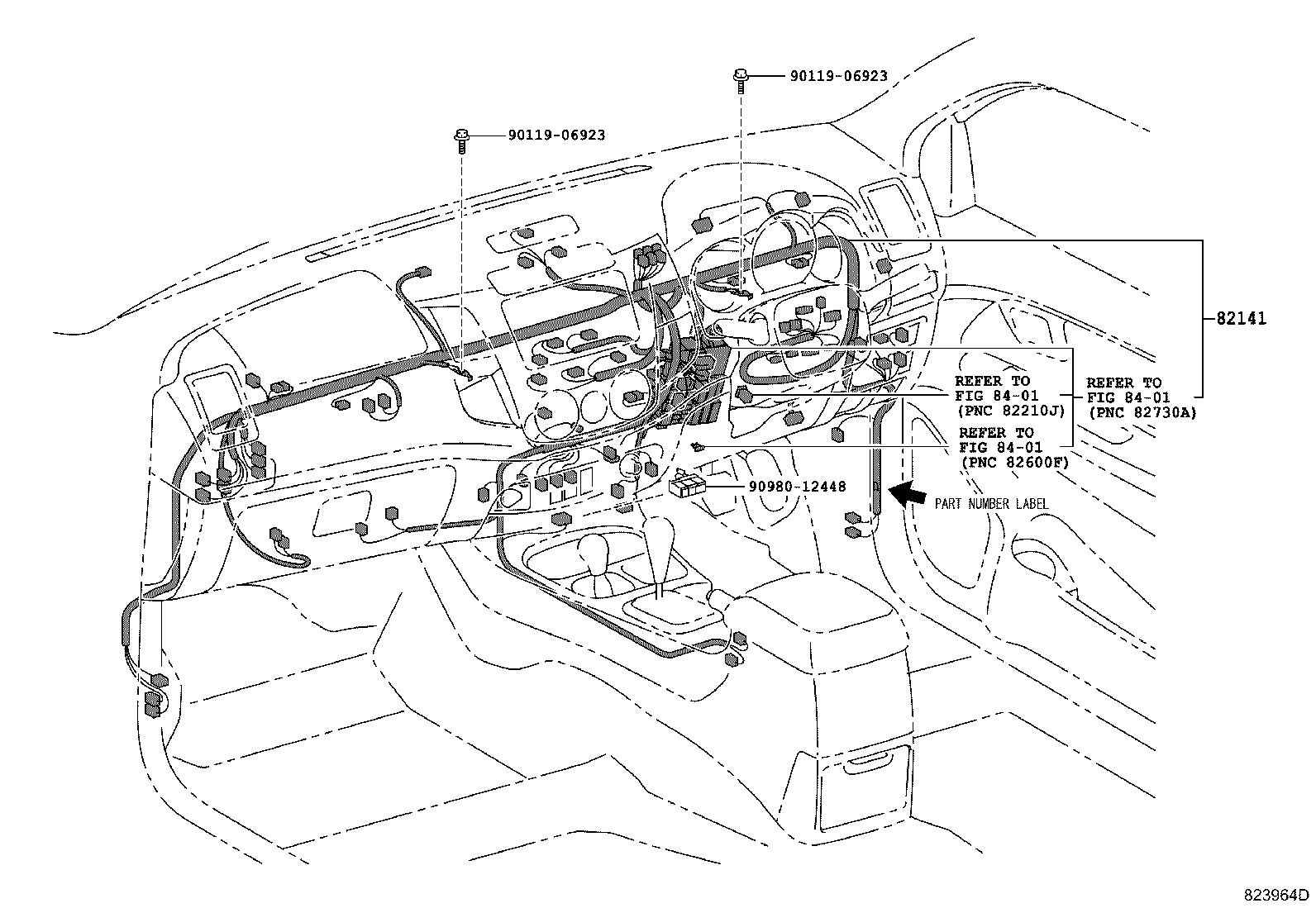 90119-06923

90119-06923

82141

REFER TO FIG 84-01 (PNC 82210J)

REFER TO FIG 84-01 (PNC 82730A)

REFER TO FIG 84-01 (PNC 82600F)

90980-12448

PART NUMBER LABEL

823964D