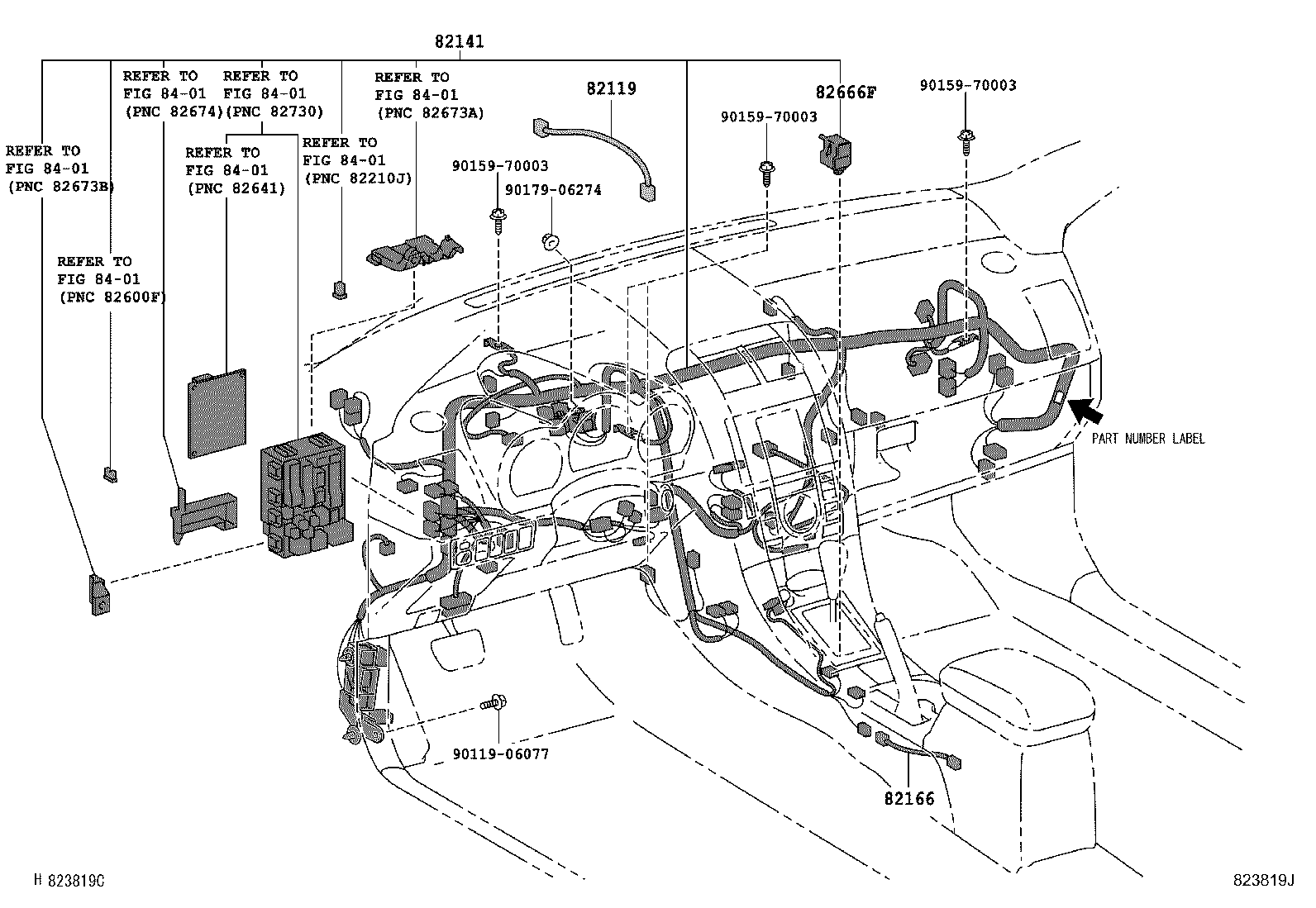 82141

REFER TO
FIG 84-01
(PNC 82674)

REFER TO
FIG 84-01
(PNC 82730)

REFER TO
FIG 84-01
(PNC 82673A)

82119

82666F

90159-70003

90159-70003

REFER TO
FIG 84-01
(PNC 82673B)

REFER TO
FIG 84-01
(PNC 82641)

REFER TO
FIG 84-01
(PNC 82210J)

90159-70003

90179-06274

REFER TO
FIG 84-01
(PNC 82600F)

PART NUMBER LABEL

90119-06077

82166

H 823819C

823819J