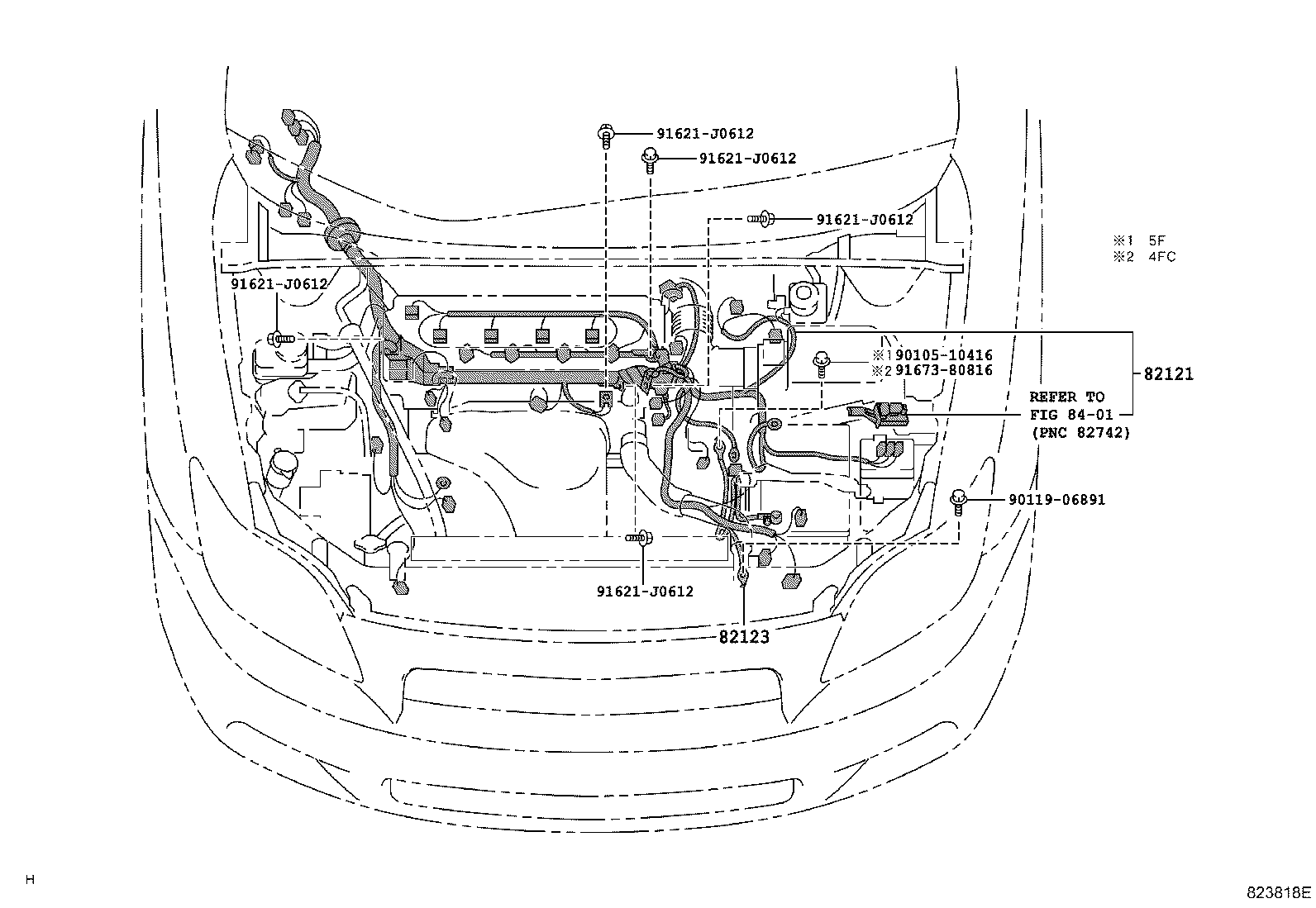 91621-J0612
91621-J0612
91621-J0612
※1 5F
※2 4FC
91621-J0612
※1 90105-10416
※2 91673-80816
82121
REFER TO
FIG 84-01
(PNC 82742)
90119-06891
91621-J0612
82123
H
823818E