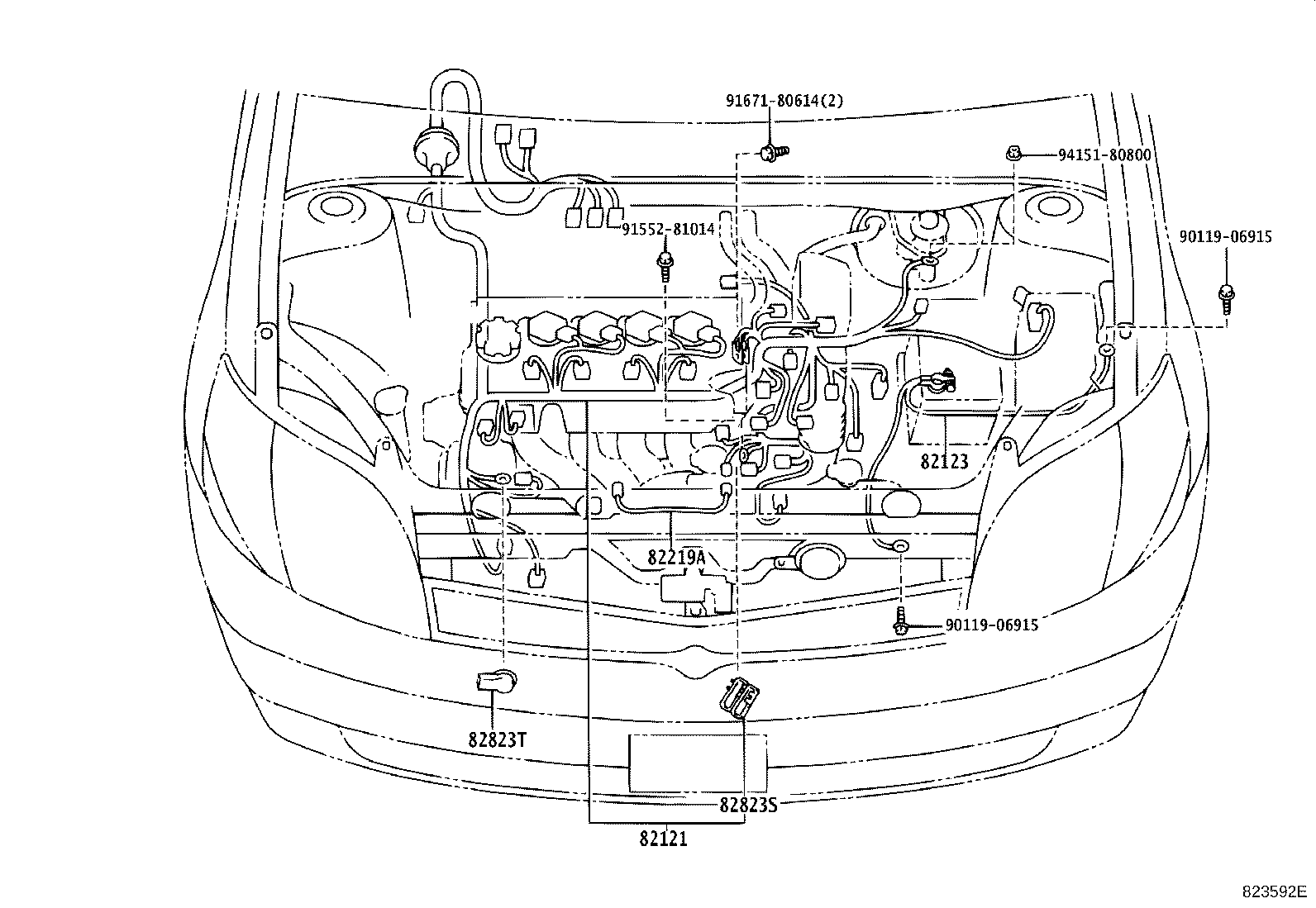 91671-80614(2)

94151-80800

91552-81014

90119-06915

82123

82219A

90119-06915

82823T

82823S

82121

823592E