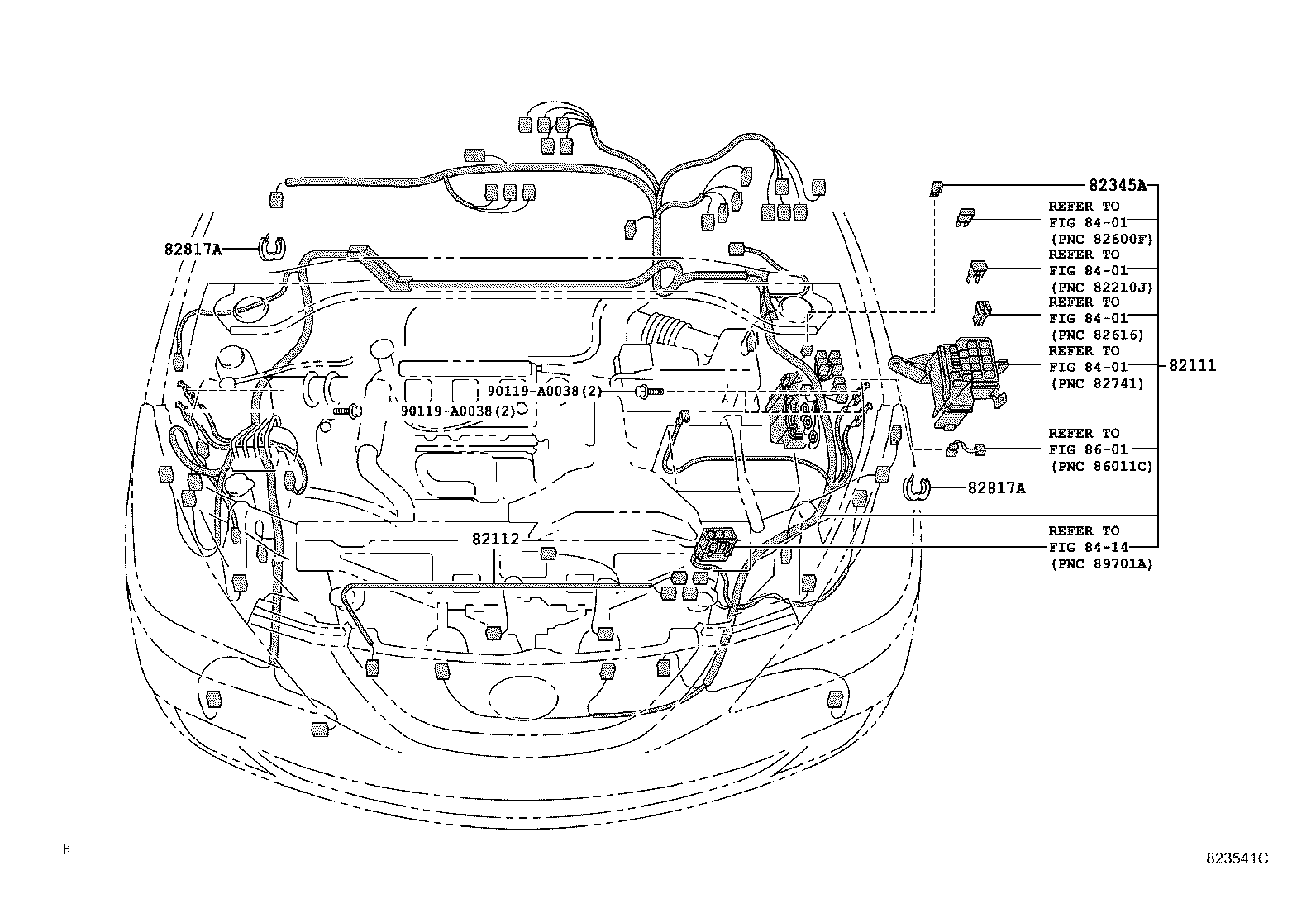 82345A
REFER TO
FIG 84-01
(PNC 82600F)
REFER TO
FIG 84-01
(PNC 82210J)
REFER TO
FIG 84-01
(PNC 82616)
REFER TO
FIG 84-01
(PNC 82741)
82111
82817A
90119-A0038(2)
90119-A0038(2)
REFER TO
FIG 86-01
(PNC 86011C)
82817A
82112
REFER TO
FIG 84-14
(PNC 89701A)
H
823541C