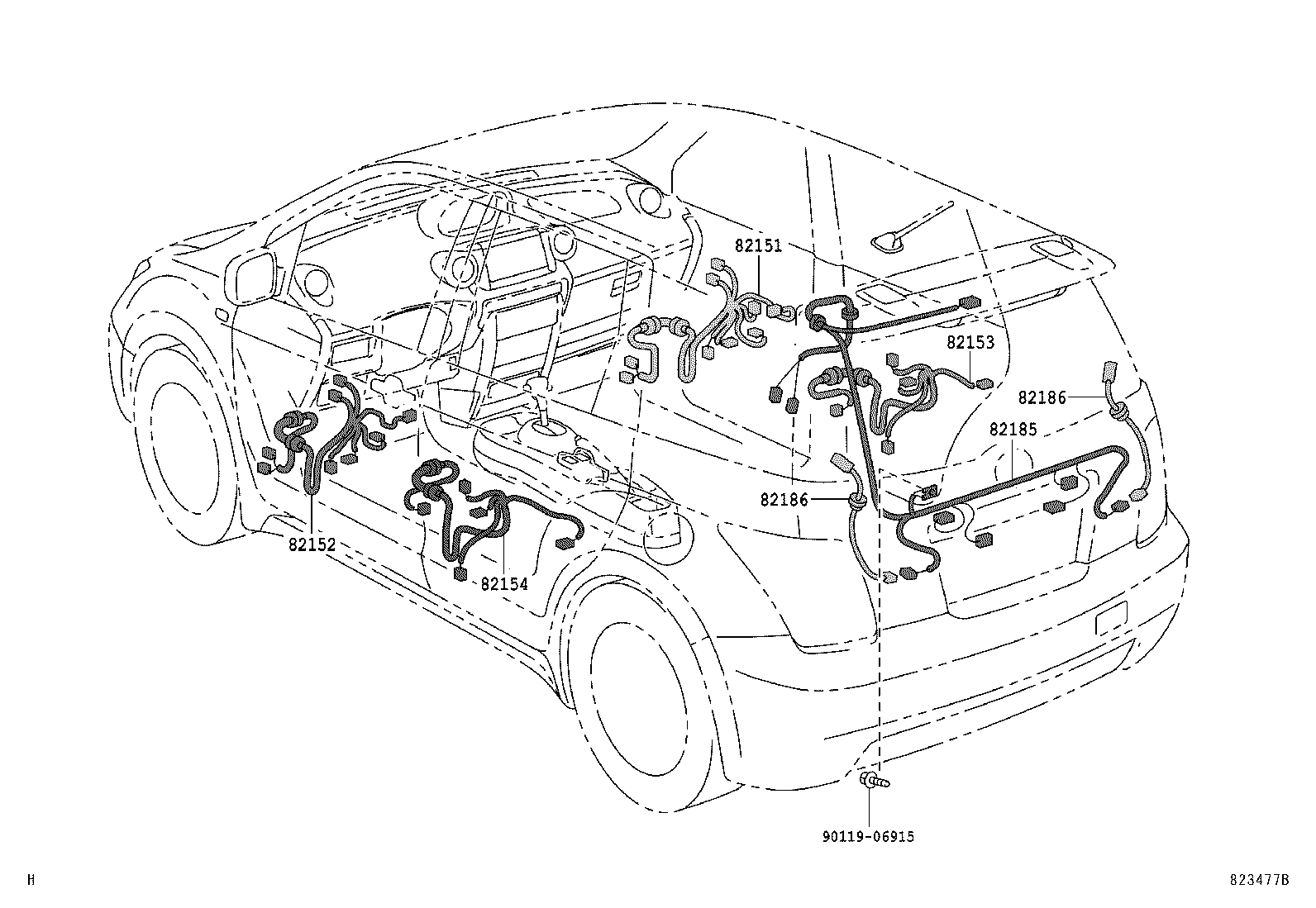 82151
82153
82186
82185
82186
82152
82154
90119-06915
H
823477B