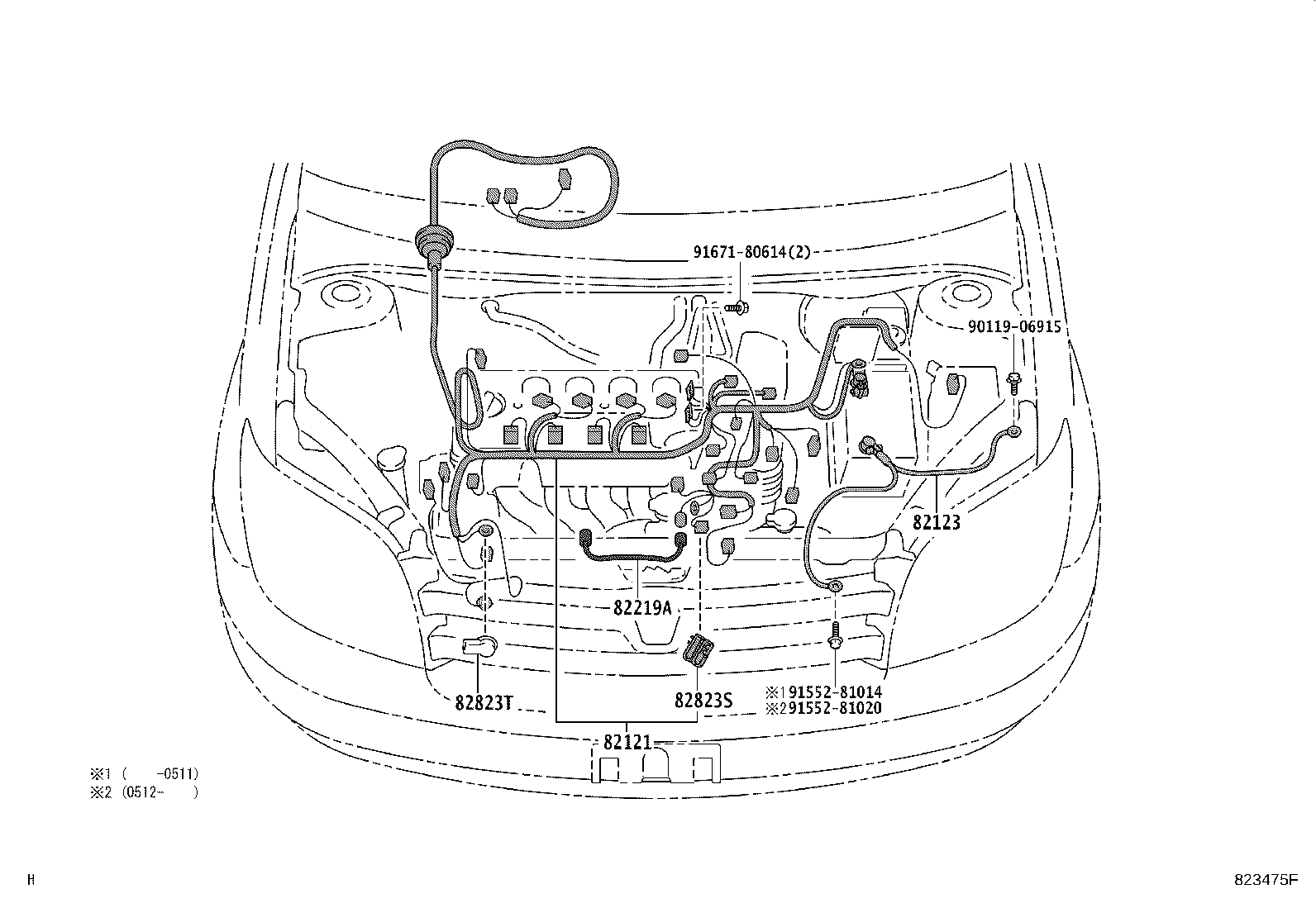 91671-80614(2)

90119-06915

82123

82219A

82823T

82823S

※191552-81014
※291552-81020

82121

※1 ( -0511)
※2 (0512- )

H

823475F