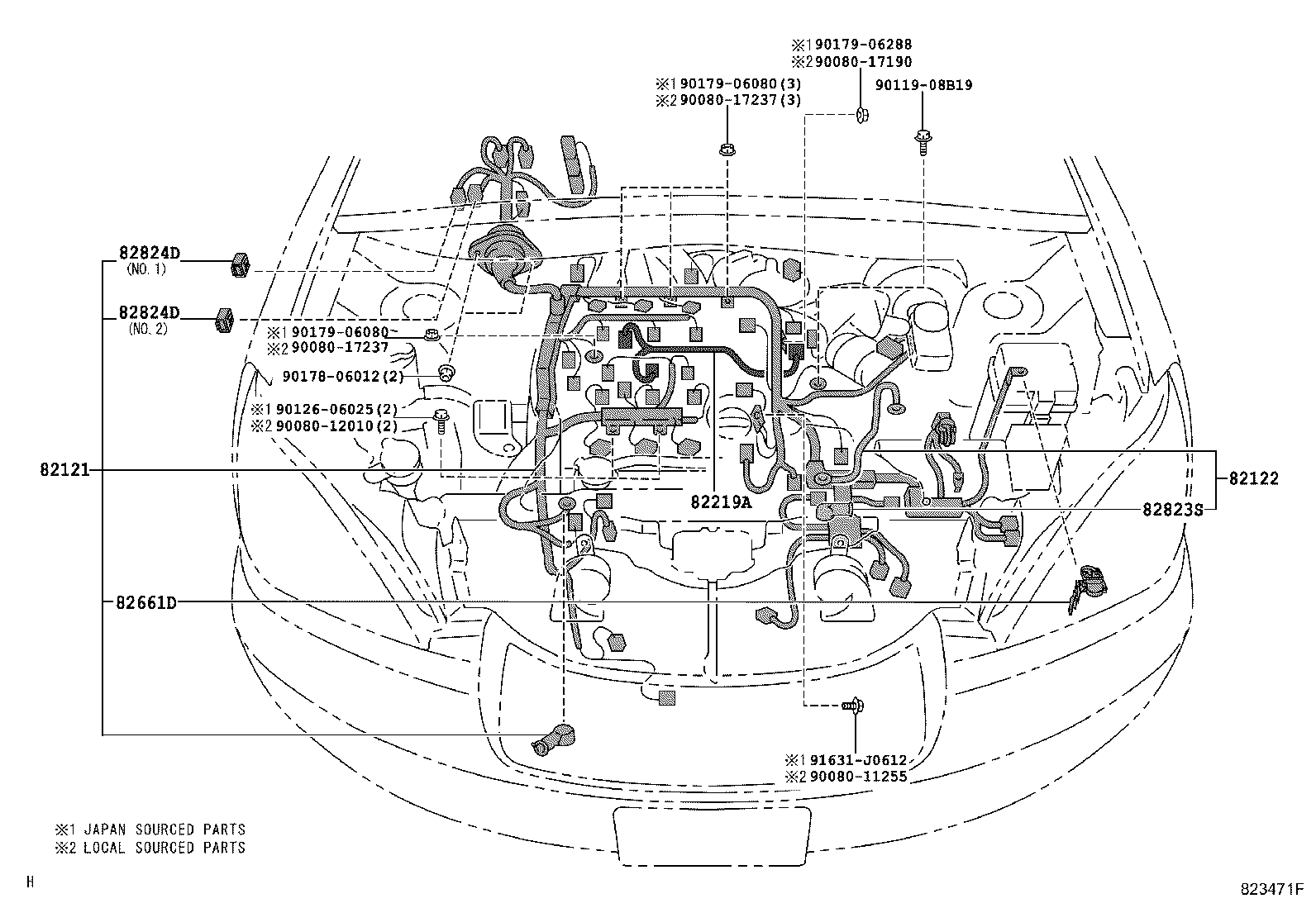 ※1 90179-06288
※2 90080-17190

※1 90179-06080(3)
※2 90080-17237(3)

90119-08B19

82824D
(NO. 1)

82824D
(NO. 2)

※1 90179-06080
※2 90080-17237

90178-06012(2)

※1 90126-06025(2)
※2 90080-12010(2)

82121

82219A

82122

82823S

82661D

※1 91631-J0612
※2 90080-11255

※1 JAPAN SOURCED PARTS
※2 LOCAL SOURCED PARTS

H

823471F