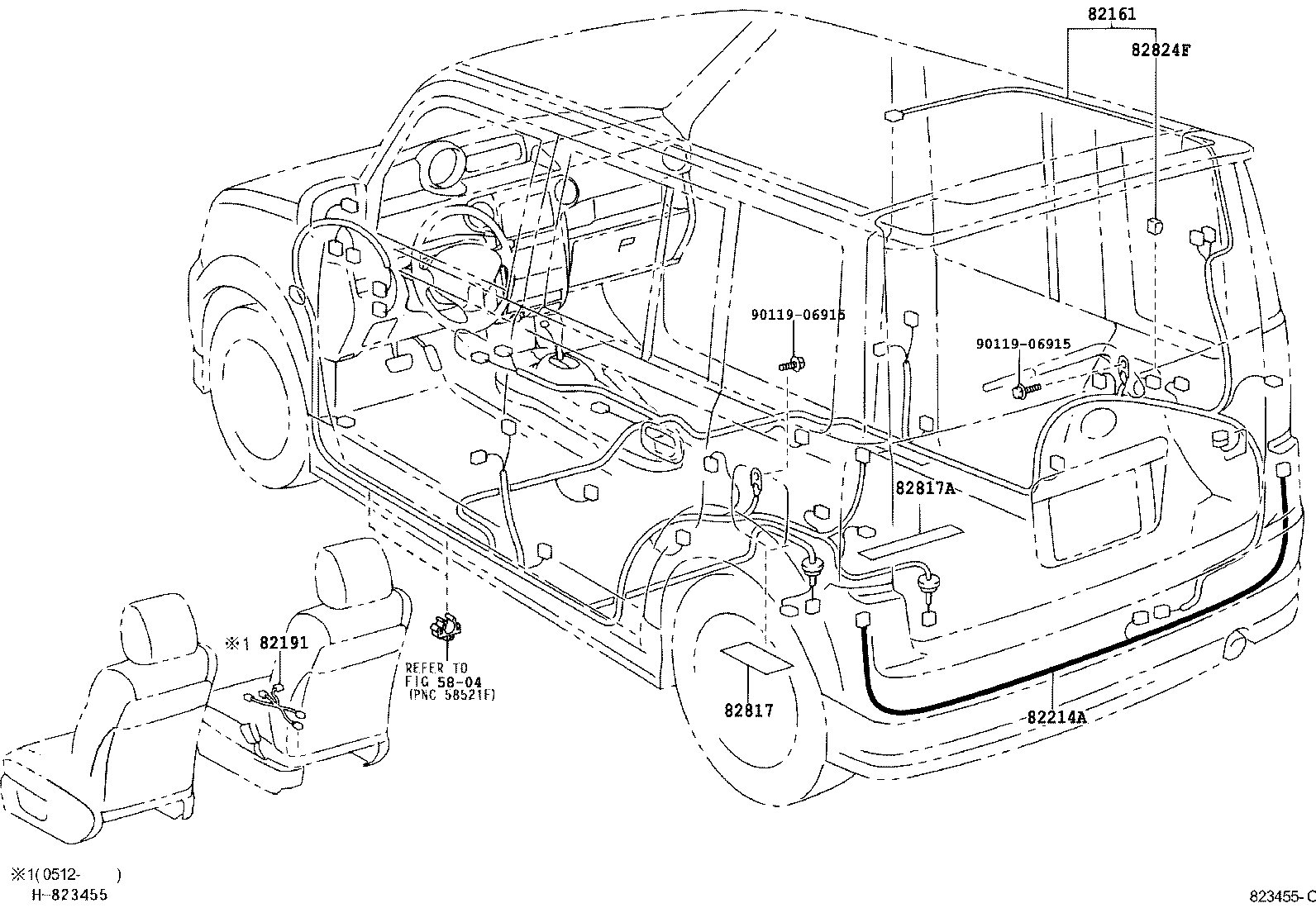 82161
82824F
90119-06915
90119-06915
82817A
※1 82191
REFER TO
FIG 58-04
(PNC 58521F)
82817
82214A
※1(0512- )
H-823455
823455-C