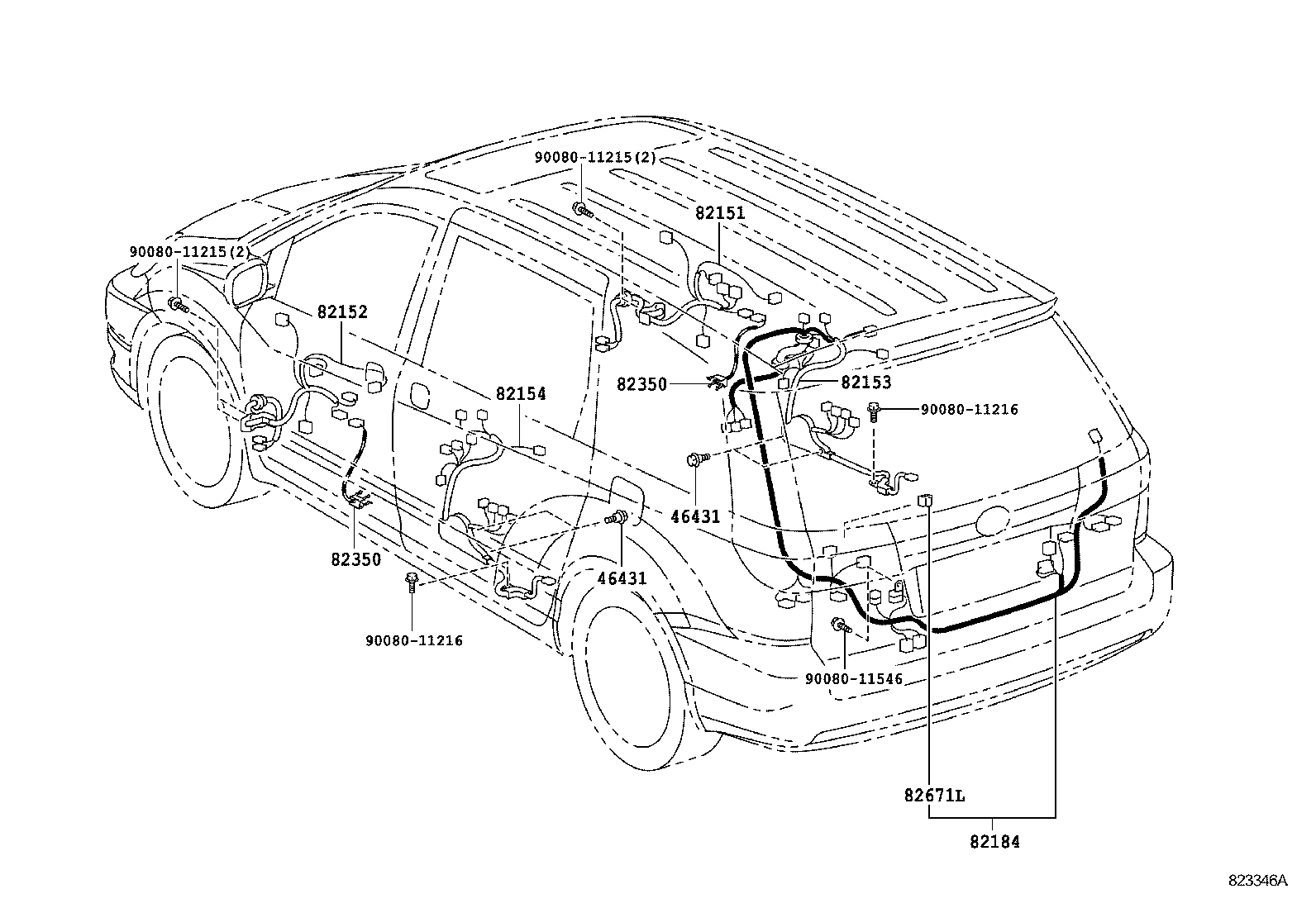 90080-11215(2)

82151

90080-11215(2)

82152

82350

82153

82154

90080-11216

46431

82350

46431

90080-11216

90080-11546

82671L

82184

823346A