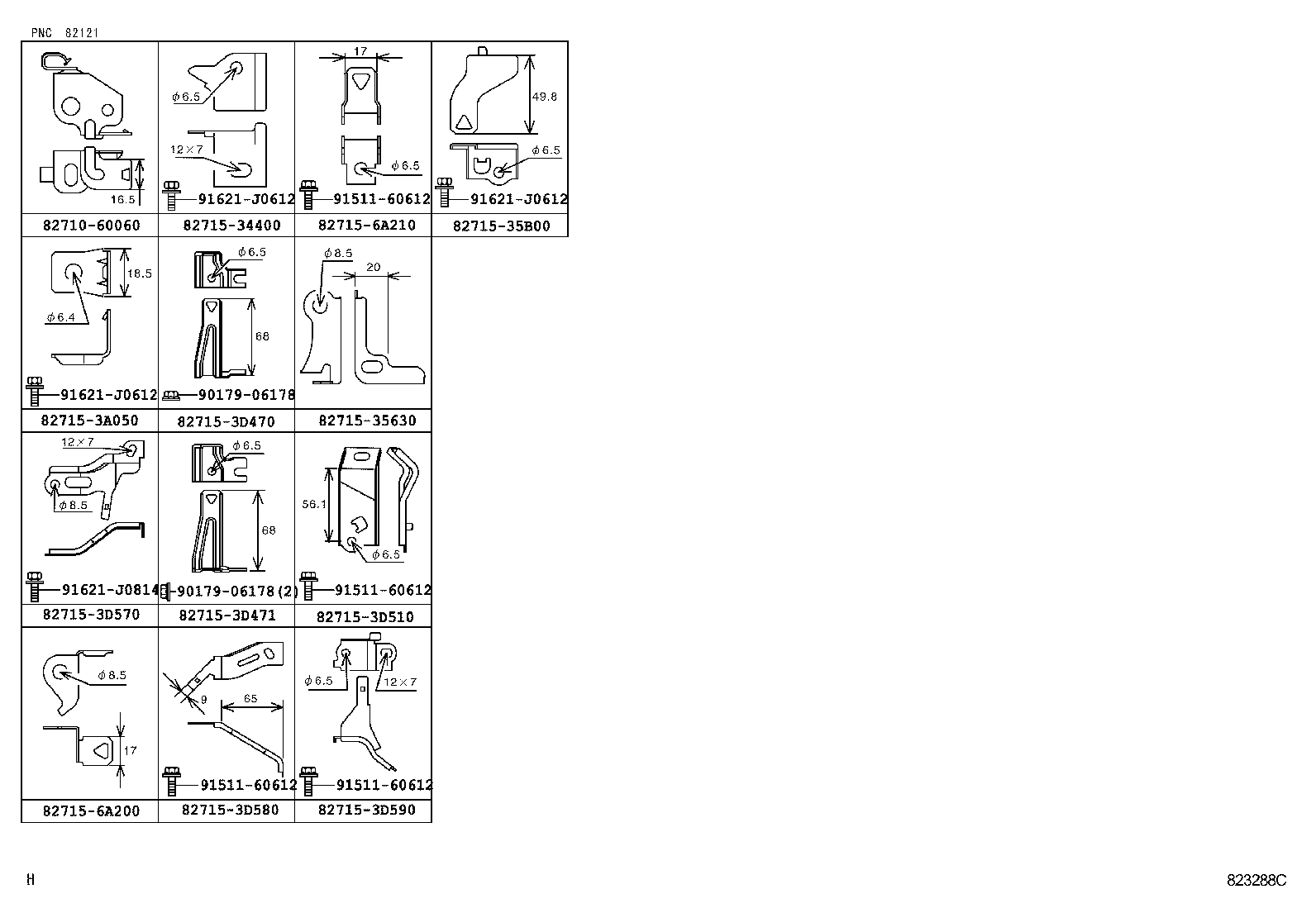 PNC 82121

16.5
82710-60060

$\phi$6.5
12×7
91621-J0612
82715-34400

17
$\phi$6.5
91511-60612
82715-6A210

49.8
$\phi$6.5
91621-J0612
82715-35B00

18.5
$\phi$6.4
91621-J0612
82715-3A050

$\phi$6.5
68
90179-06178
82715-3D470

$\phi$8.5
20
82715-35630

12×7
$\phi$8.5
91621-J0814
82715-3D570

$\phi$6.5
68
90179-06178(2)
82715-3D471

56.1
$\phi$6.5
91511-60612
82715-3D510

$\phi$8.5
17
82715-6A200

9
65
91511-60612
82715-3D580

$\phi$6.5
12×7
91511-60612
82715-3D590

H

823288C