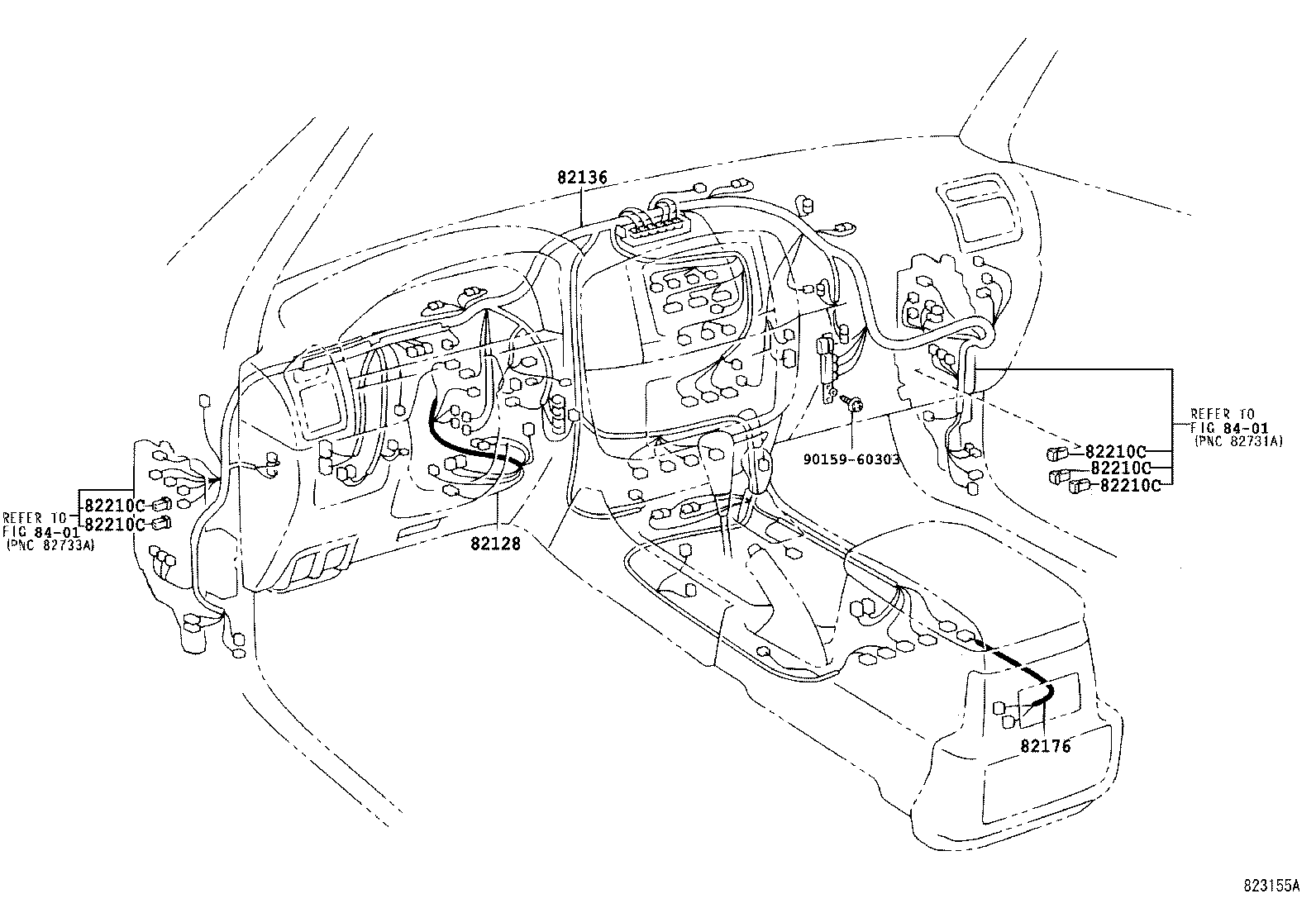 82136

REFER TO
FIG 84-01
(PNC 82731A)

82210C
82210C
82210C

90159-60303

REFER TO
FIG 84-01
(PNC 82733A)

82210C
82210C

82128

82176

823155A