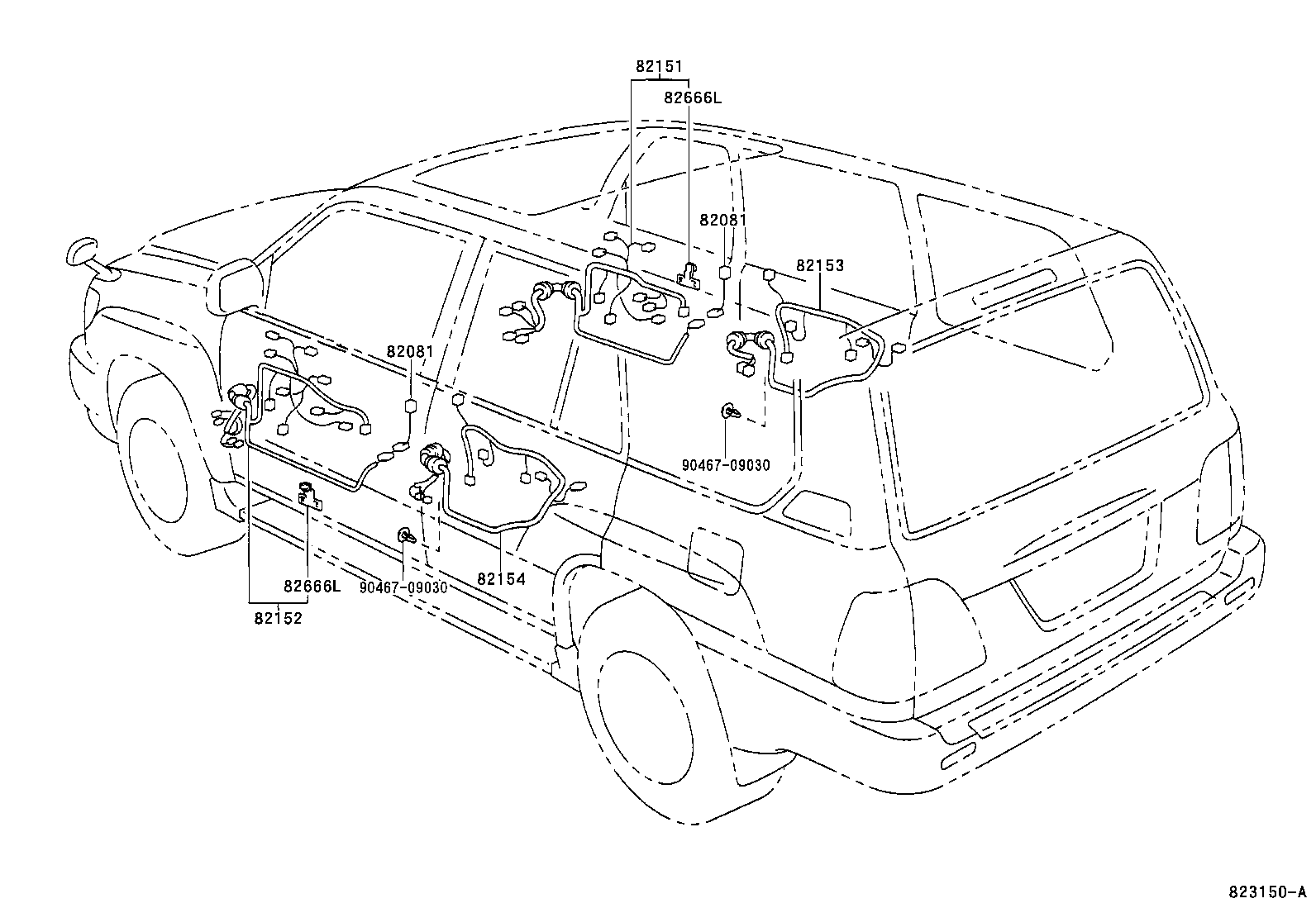 82151
82666L
82081
82153
82081
90467-09030
82666L
90467-09030
82154
82152
823150-A