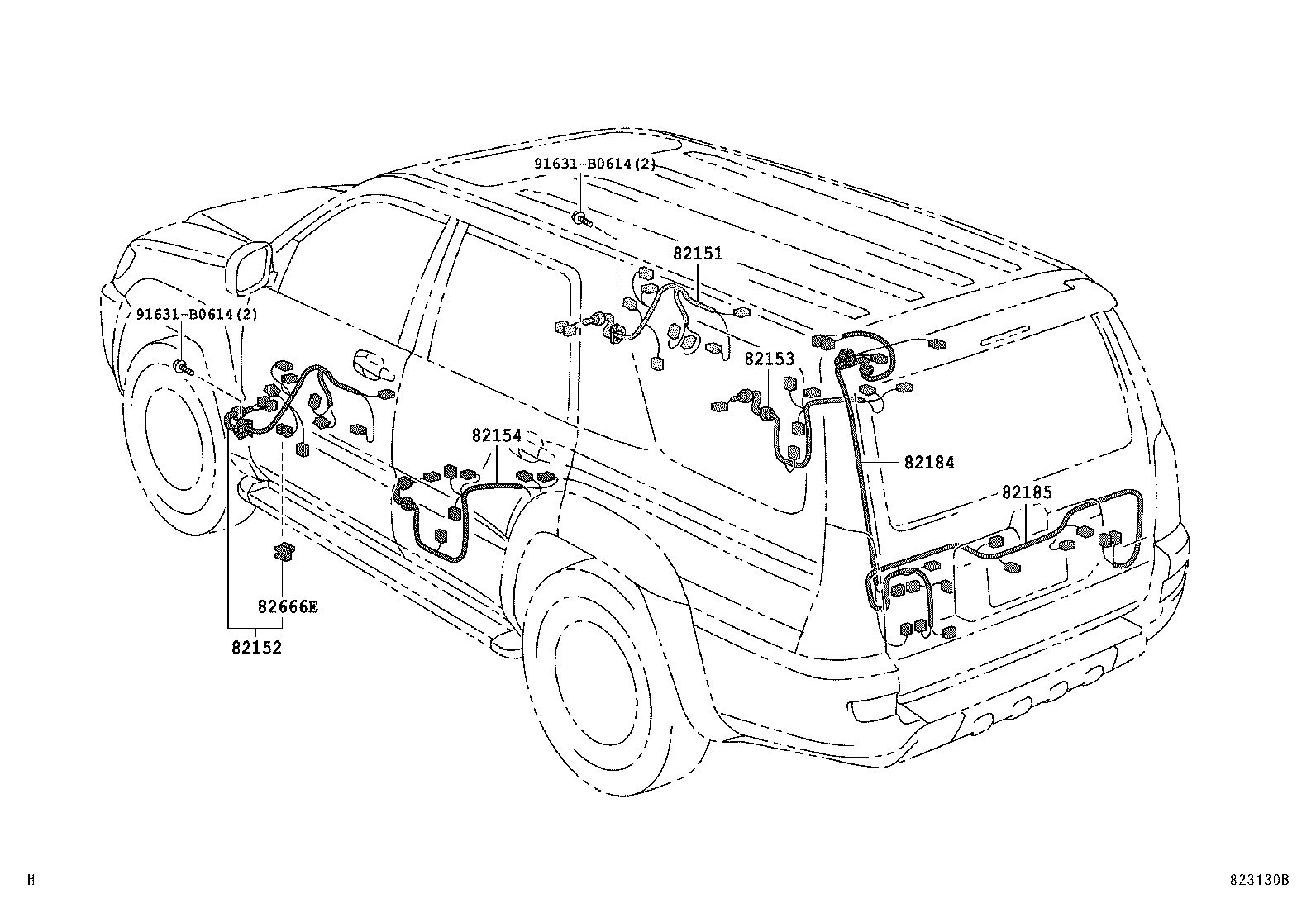 91631-B0614(2)
82151
91631-B0614(2)
82153
82154
82184
82185
82666E
82152
H
823130B