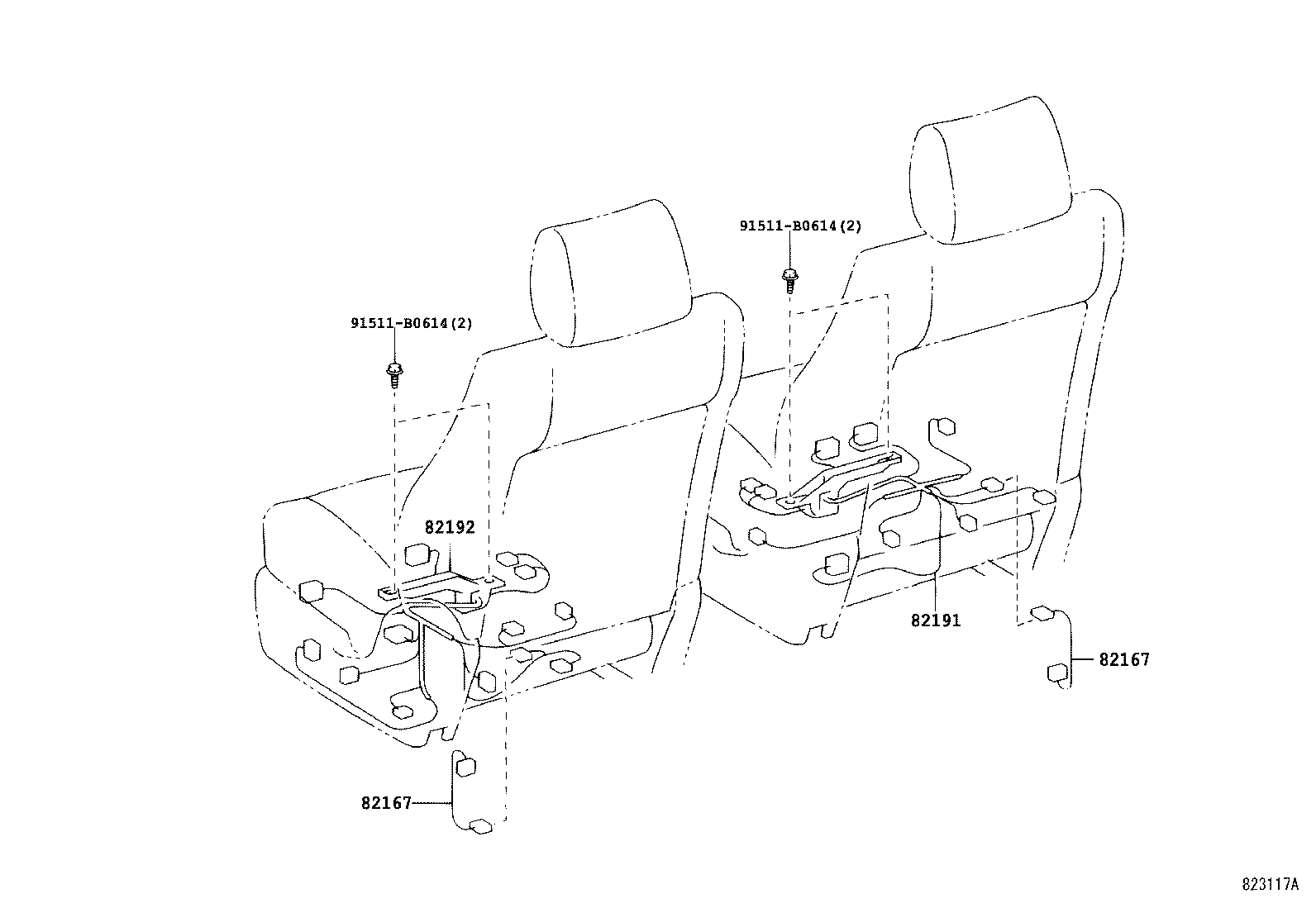 91511-B0614(2)

91511-B0614(2)

82192

82191

82167

82167

823117A