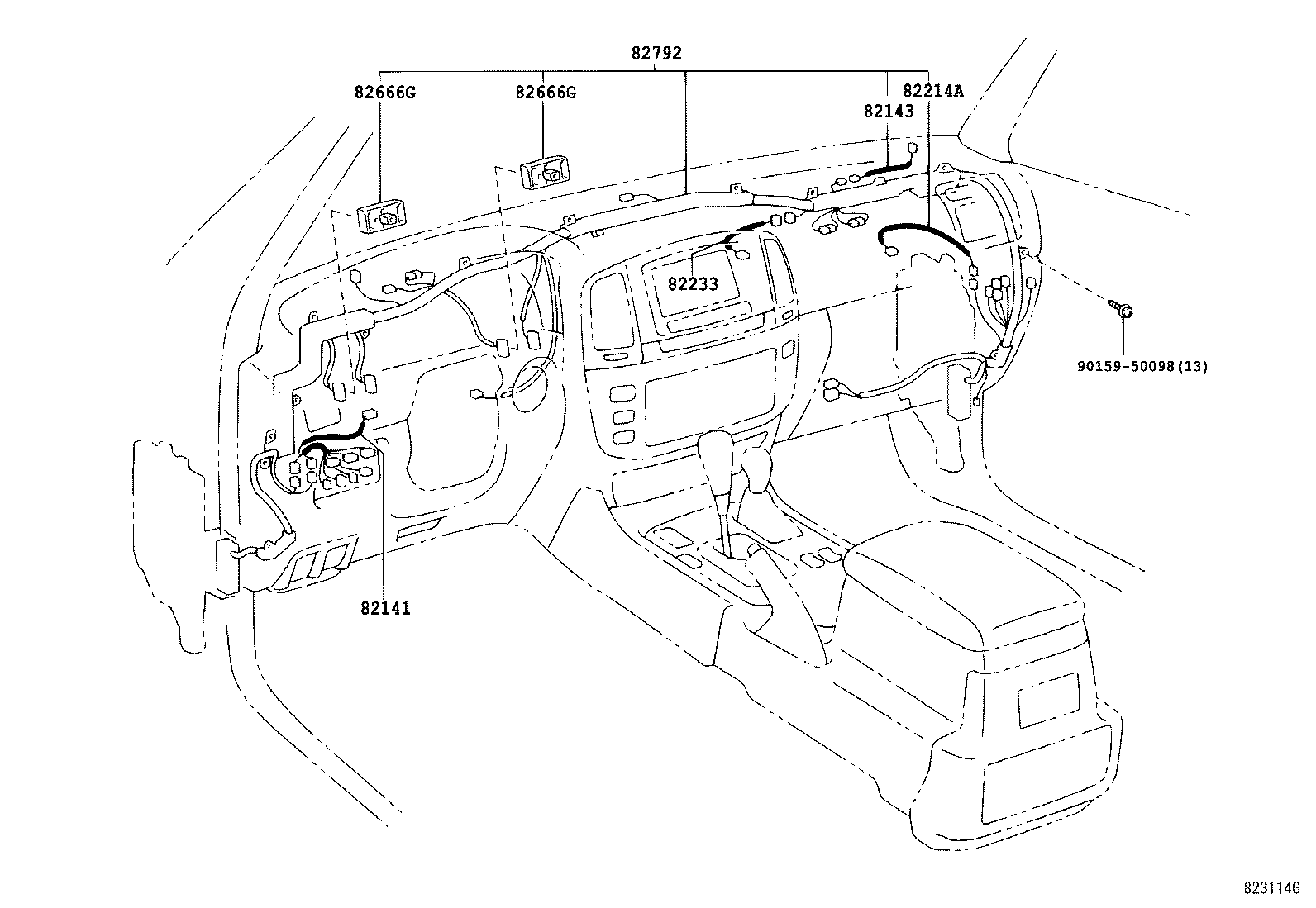 82792
82666G
82666G
82214A
82143
82233
90159-50098(13)
82141
823114G