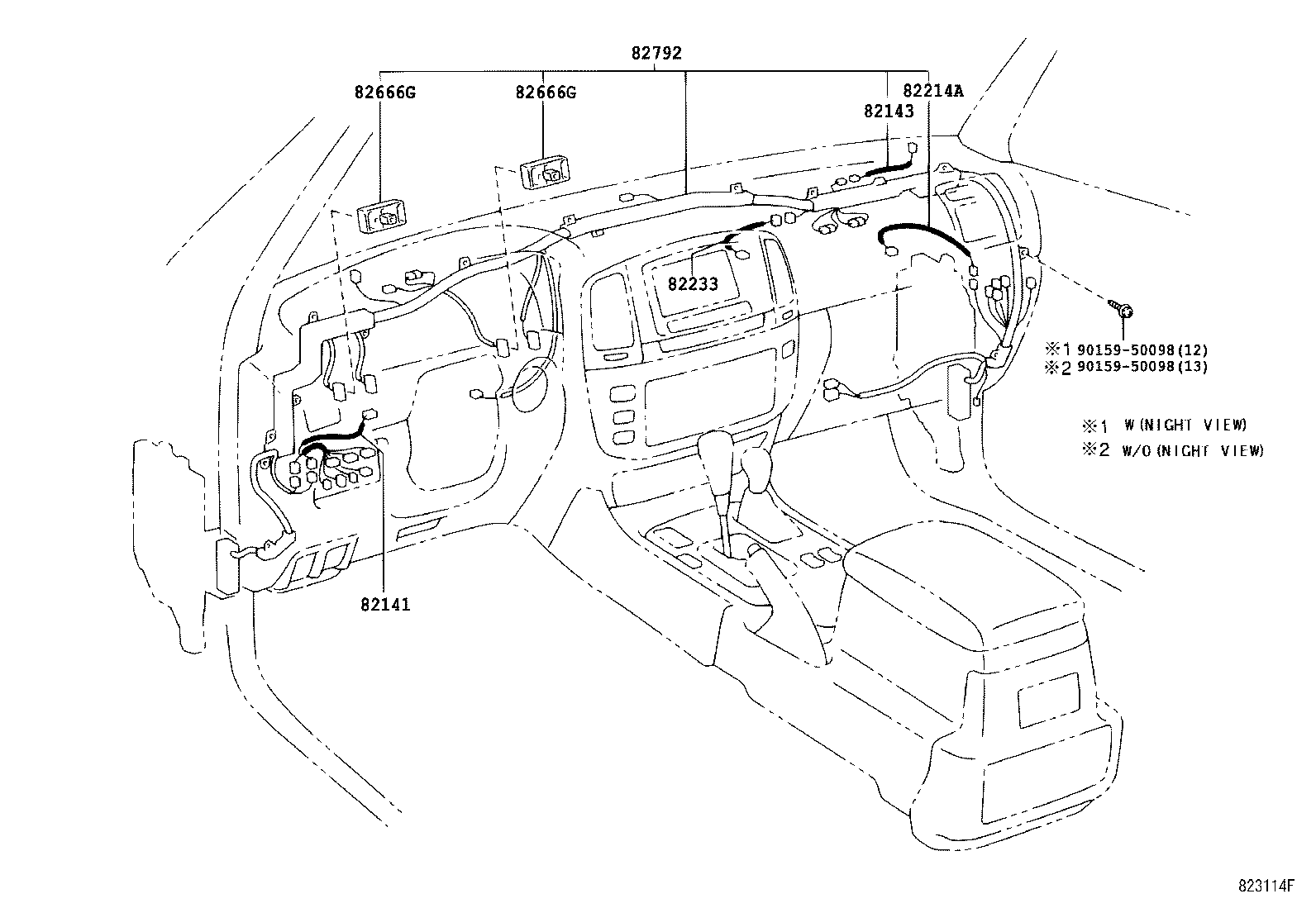 82792

82666G

82666G

82214A

82143

82233

※1 90159-50098(12)
※2 90159-50098(13)

※1 W(NIGHT VIEW)
※2 W/O(NIGHT VIEW)

82141

823114F