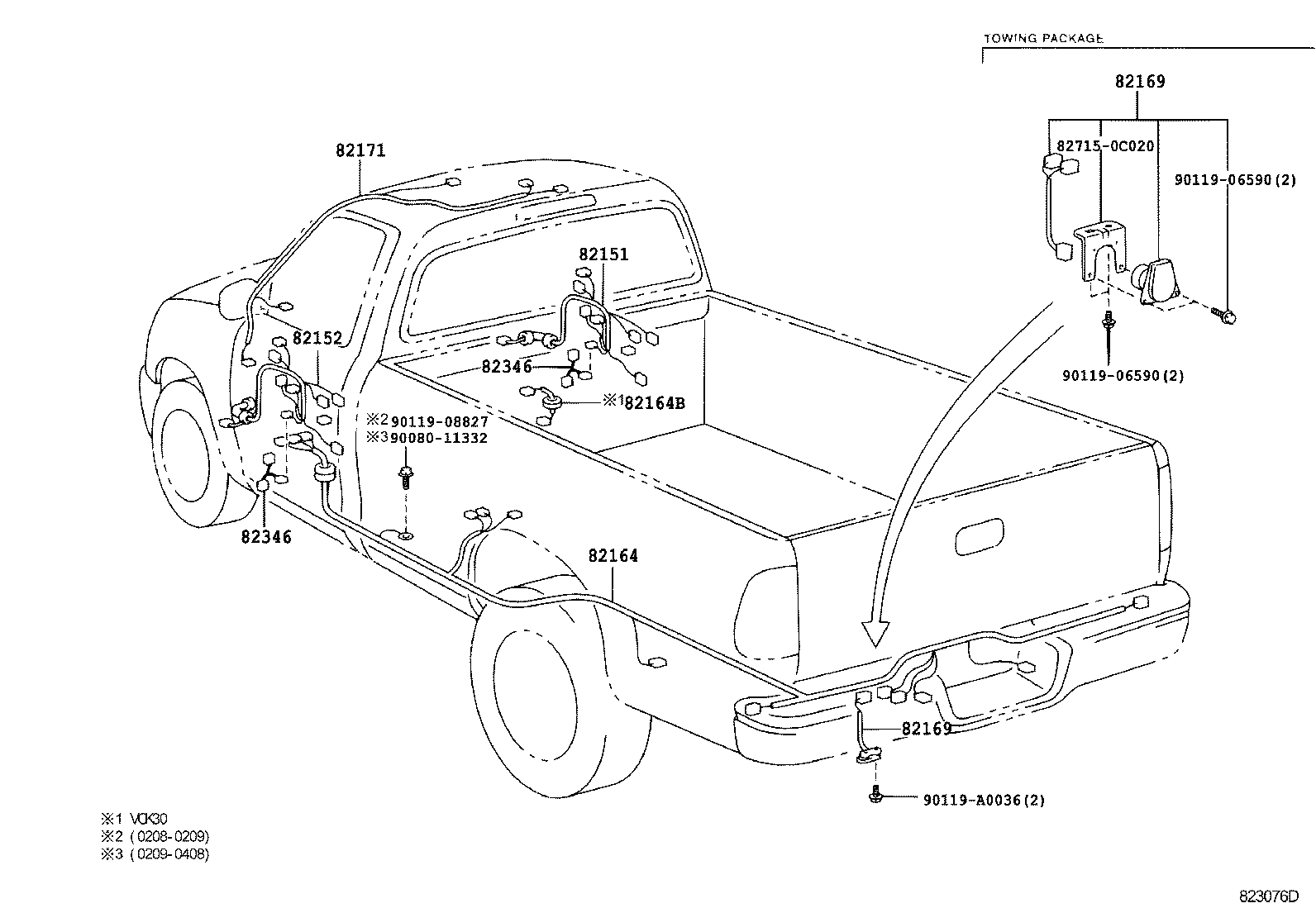 TOWING PACKAGE

82169

82715-0C020

90119-06590(2)

90119-06590(2)

82171

82151

82152

82346

※1 82164B

※2 90119-08827
※3 90080-11332

82346

82164

82169

90119-A0036(2)

※1 VCK30
※2 ( 0208-0209)
※3 ( 0209-0408)

823076D