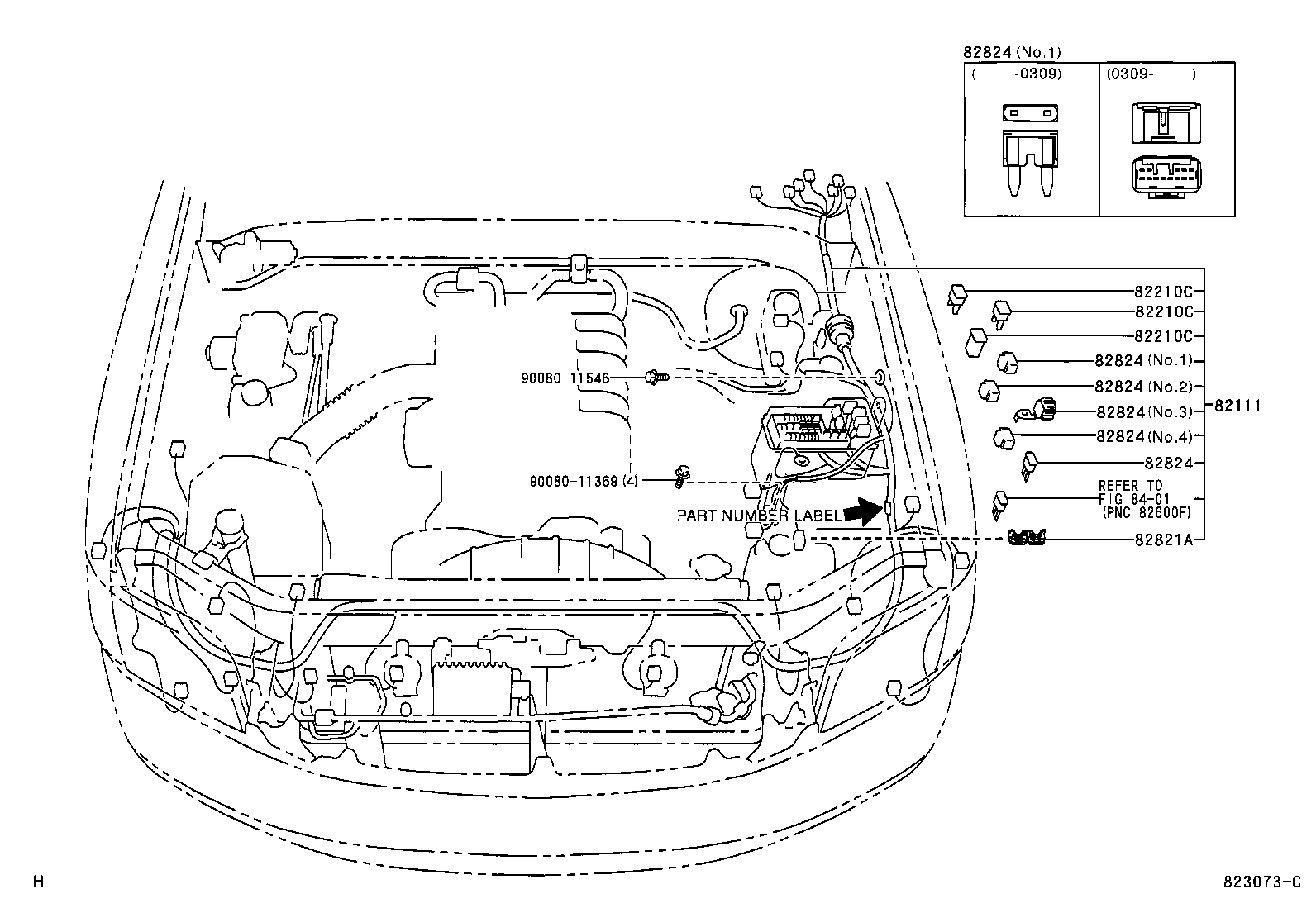 82824 (No.1)

( -0309)

(0309- )

82210C

82210C

82210C

82824 (No.1)

82824 (No.2)

82824 (No.3)

82824 (No.4)

82824

REFER TO FIG 84-01 (PNC 82600F)

82821A

82111

90080-11546

90080-11369 (4)

PART NUMBER LABEL

H

823073-C