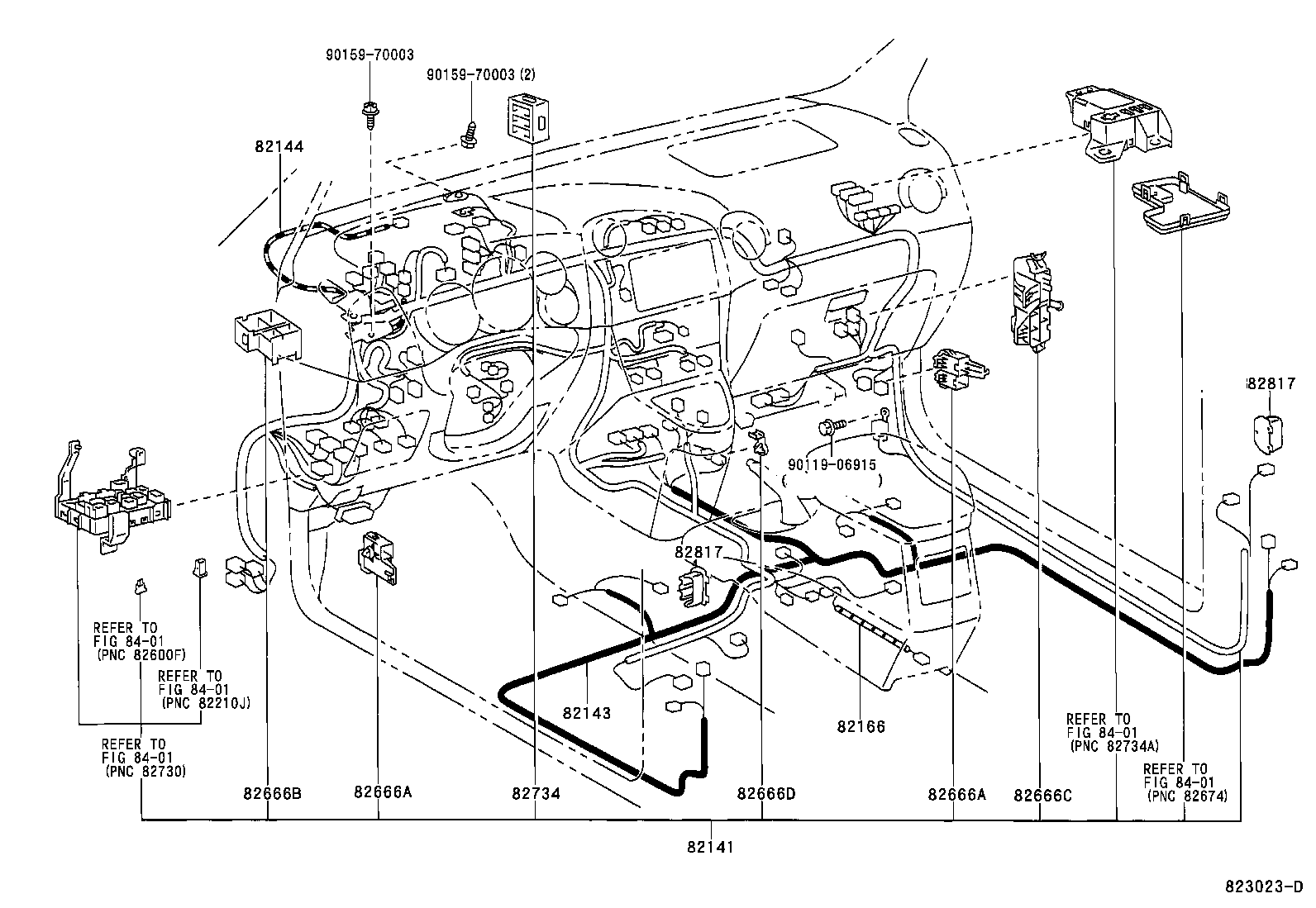 90159-70003
90159-70003 (2)
82144
82817
90119-06915
( )
82817
REFER TO
FIG 84-01
(PNC 82600F)
REFER TO
FIG 84-01
(PNC 82210J)
REFER TO
FIG 84-01
(PNC 82730)
82143
82166
REFER TO
FIG 84-01
(PNC 82734A)
REFER TO
FIG 84-01
(PNC 82674)
82666B
82666A
82734
82666D
82666A
82666C
82141
823023-D