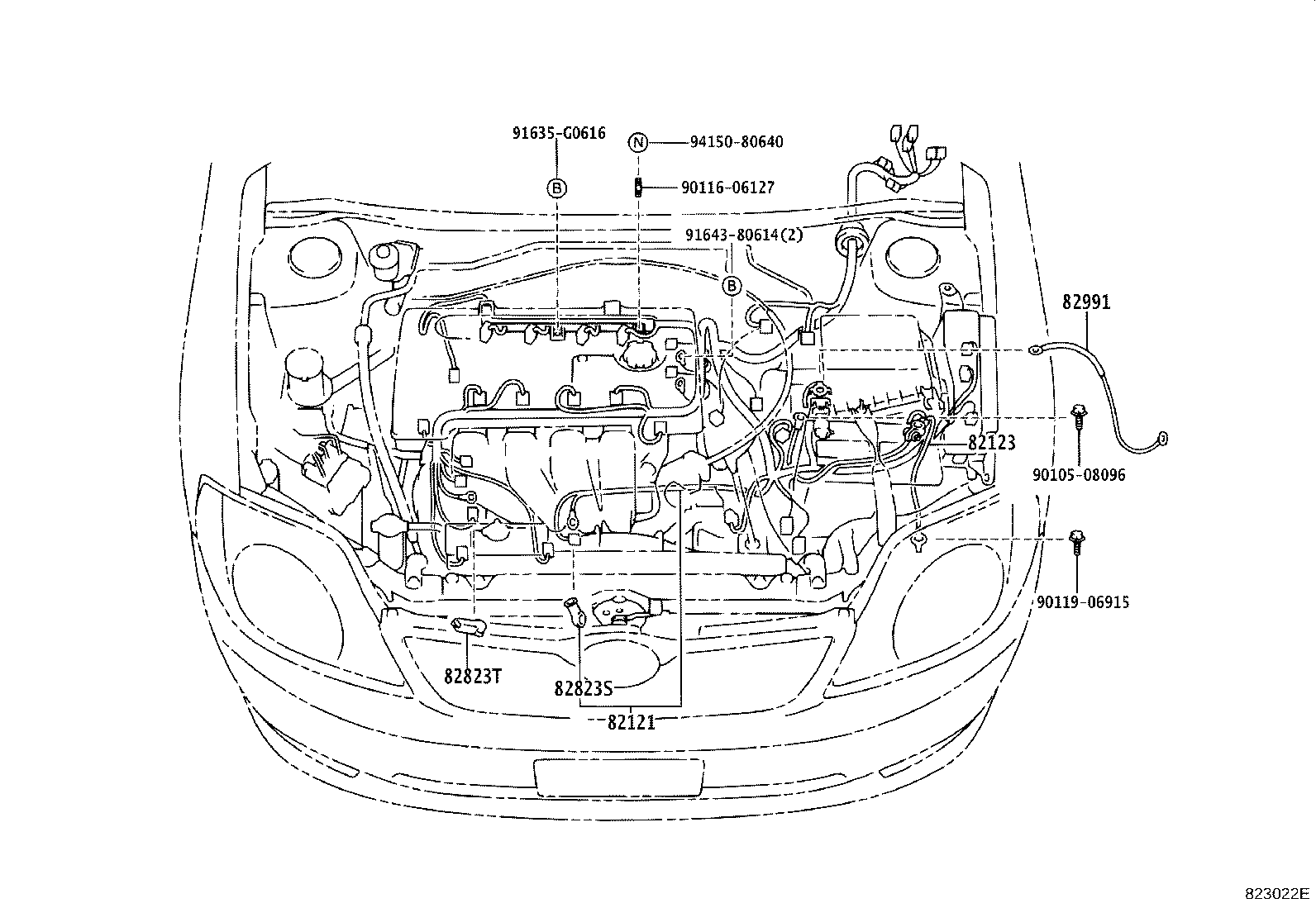 91635-G0616
N
94150-80640
B
90116-06127
91643-80614(2)
B
82991
82123
90105-08096
90119-06915
82823T
82823S
82121
823022E