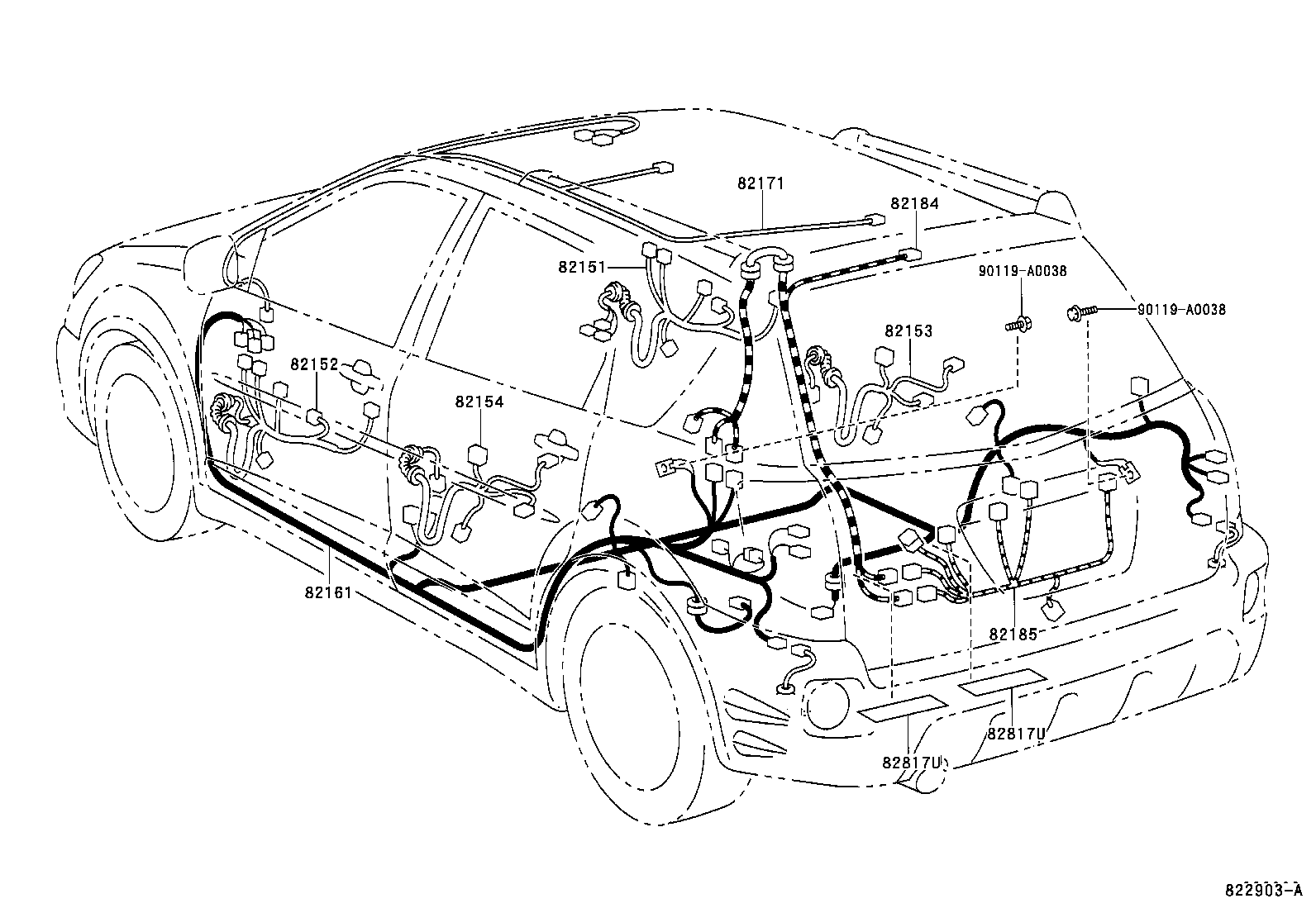 82171
82184
82151
90119-A0038
90119-A0038
82153
82152
82154
82161
82185
82817U
82817U
822903-A