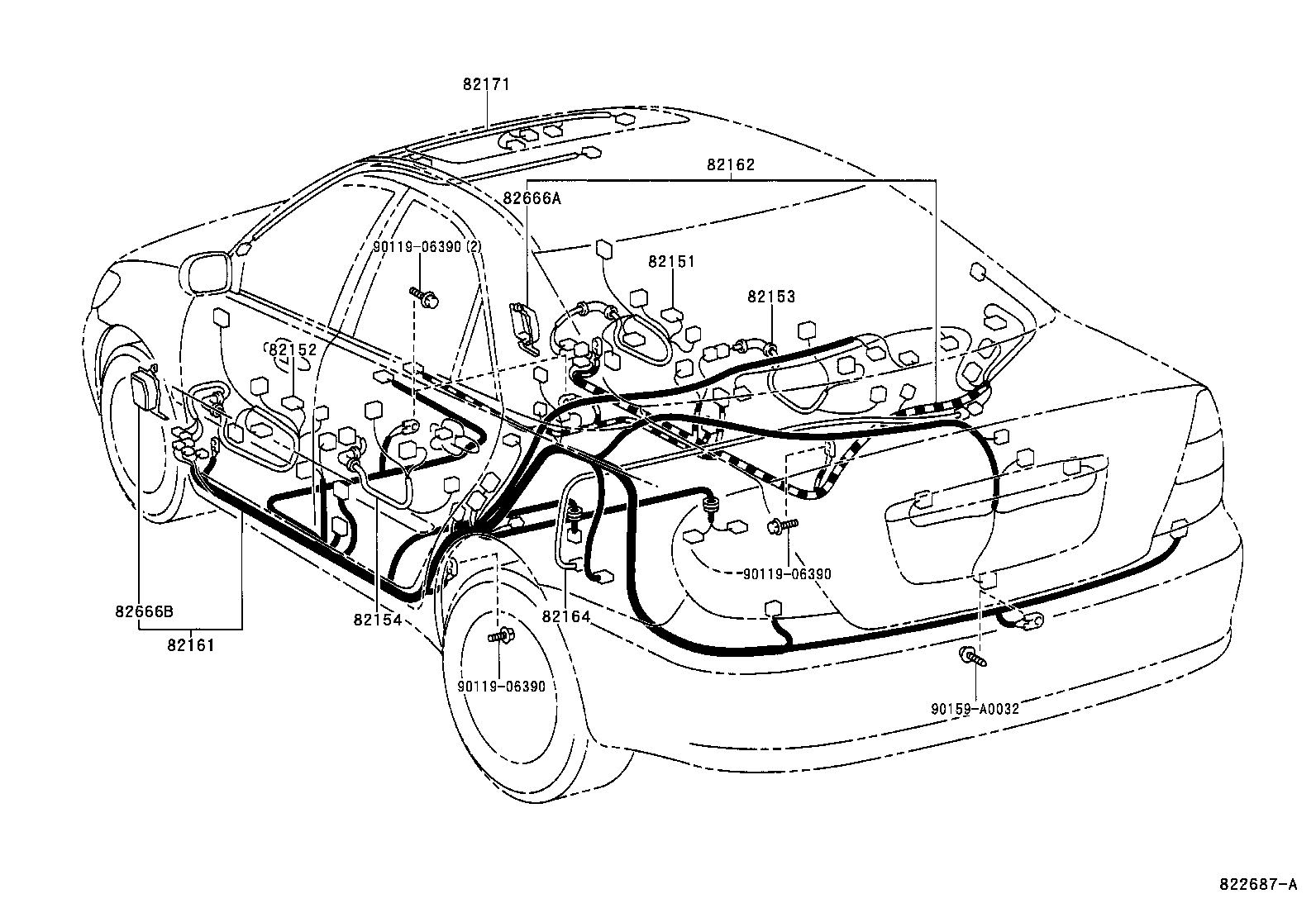 82171

82162

82666A

90119-06390 (2)

82151

82153

82152

90119-06390

82666B

82161

82154

82164

90119-06390

90159-A0032

822687-A