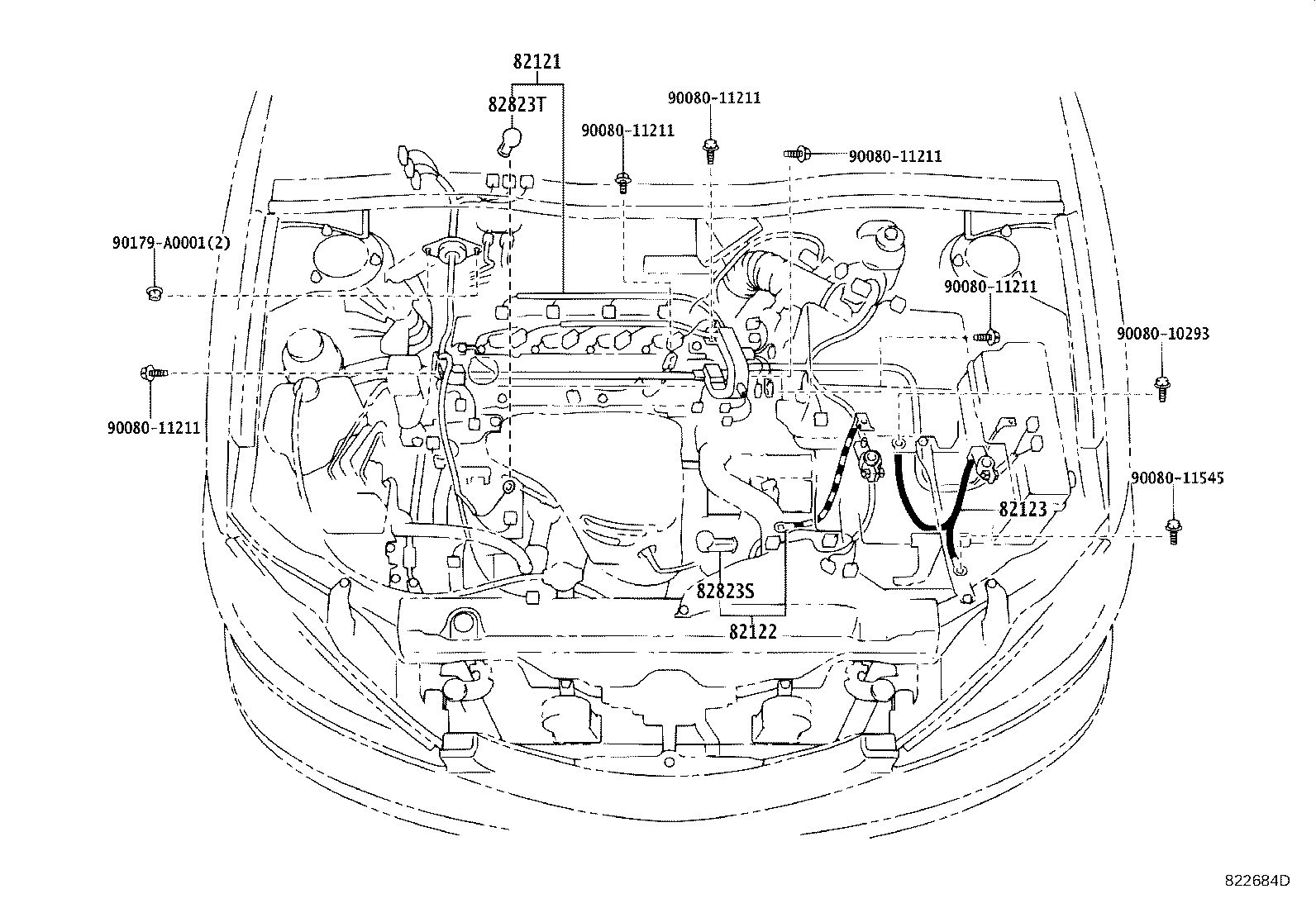 82121
82823T
90080-11211
90080-11211
90080-11211
90179-A0001(2)
90080-11211
90080-10293
90080-11211
90080-11545
82123
82823S
82122
822684D