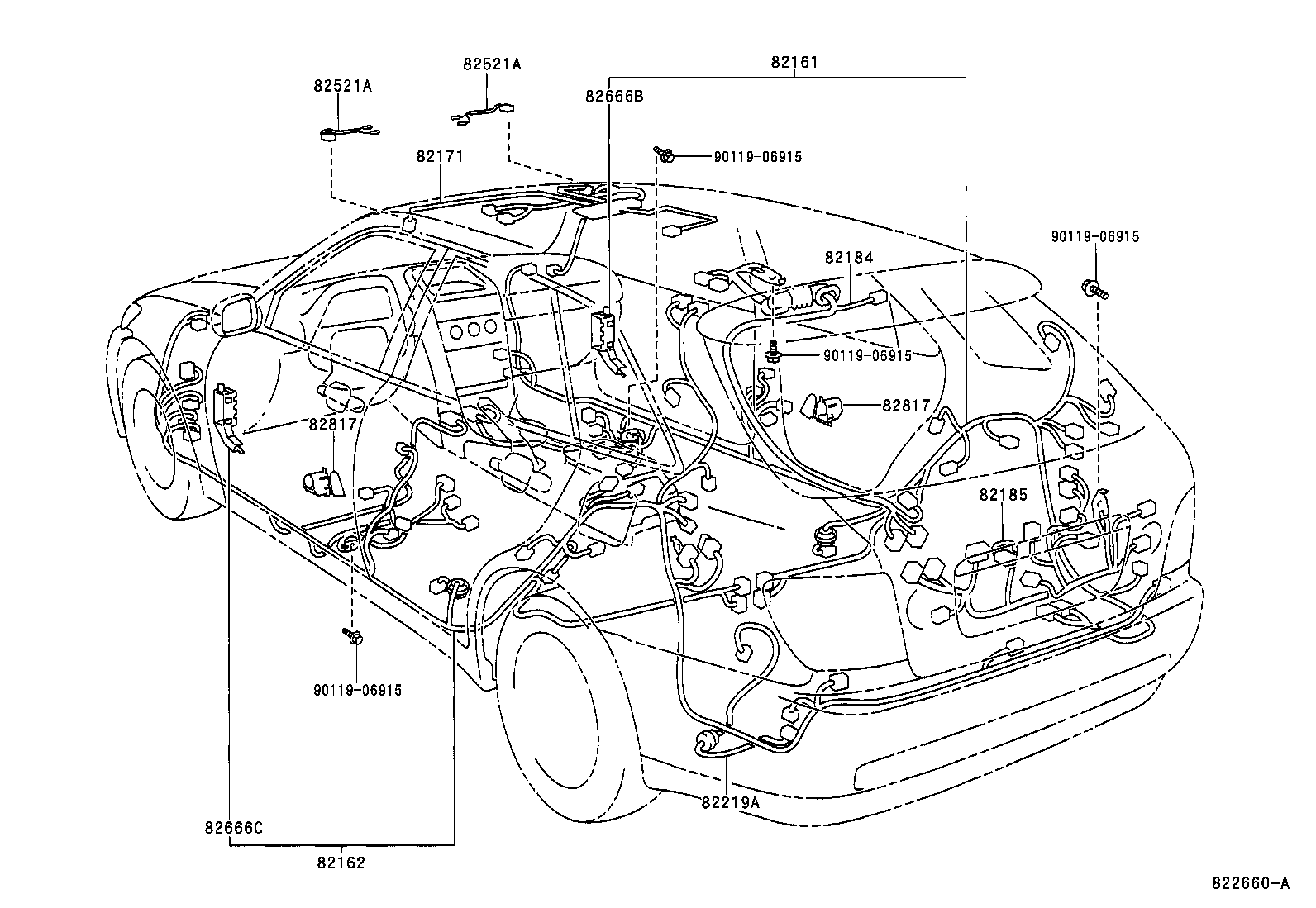 82521A
82521A
82161
82666B
82171
90119-06915
90119-06915
82184
90119-06915
82817
82817
82185
90119-06915
82219A
82666C
82162
822660-A