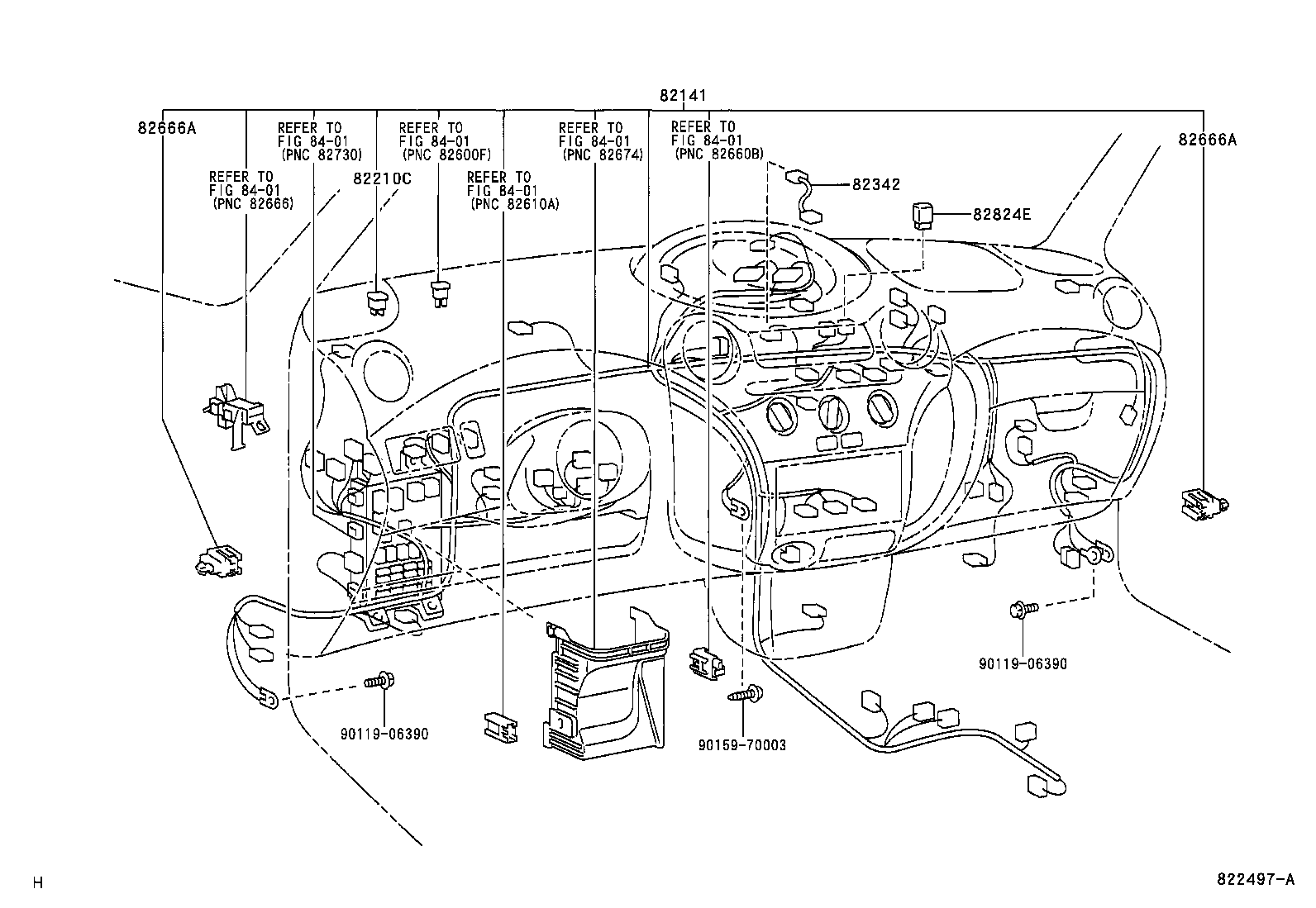 82141

82666A

REFER TO
FIG 84-01
(PNC 82730)

REFER TO
FIG 84-01
(PNC 82600F)

REFER TO
FIG 84-01
(PNC 82674)

REFER TO
FIG 84-01
(PNC 82660B)

82666A

REFER TO
FIG 84-01
(PNC 82666)

82210C

REFER TO
FIG 84-01
(PNC 82610A)

82342

82824E

90119-06390

90119-06390

90159-70003

H

822497-A