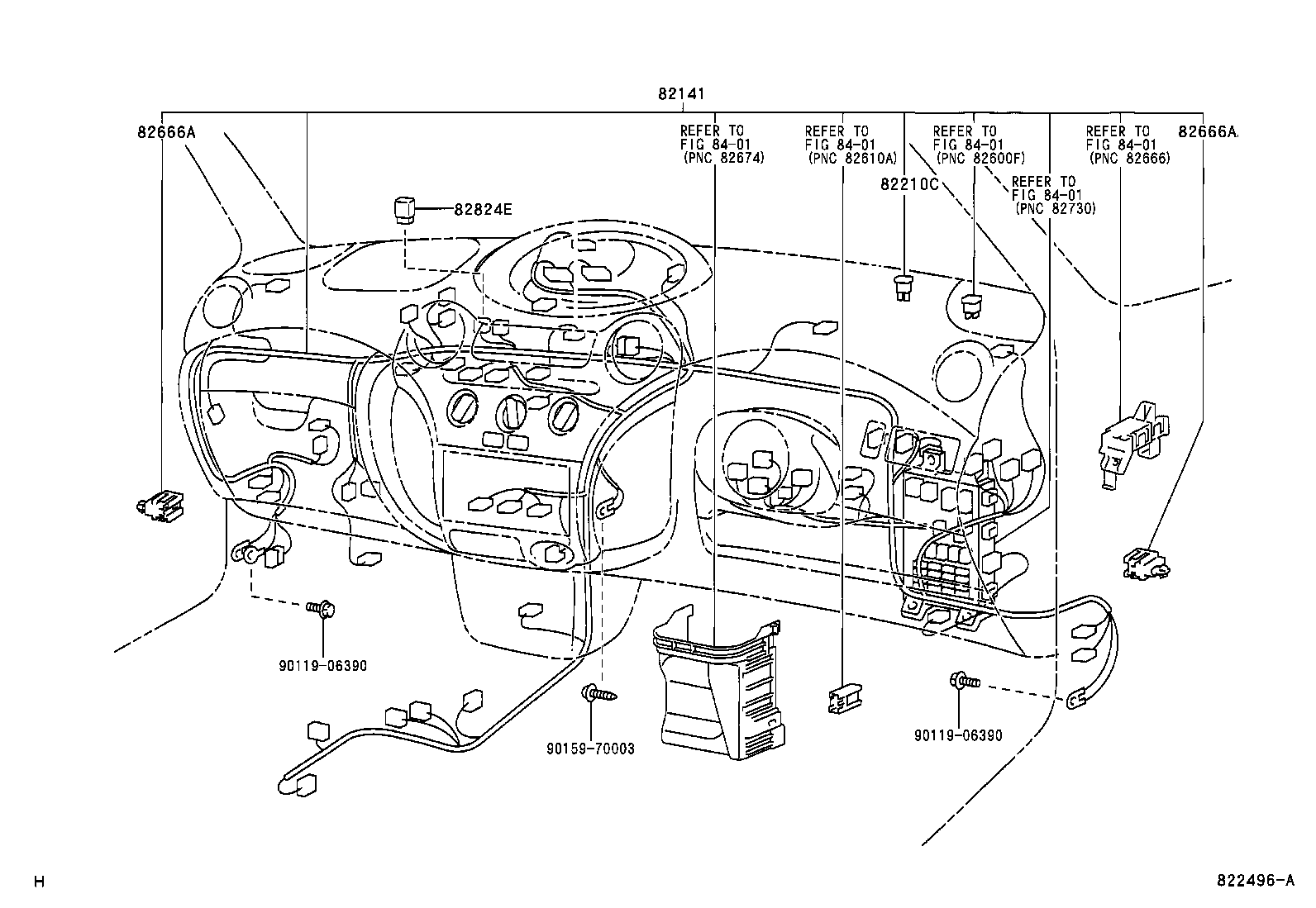 82141

82666A

REFER TO FIG 84-01 (PNC 82674)

REFER TO FIG 84-01 (PNC 82610A)

REFER TO FIG 84-01 (PNC 82600F)

REFER TO FIG 84-01 (PNC 82666)

82666A

82210C

REFER TO FIG 84-01 (PNC 82730)

82824E

90119-06390

90159-70003

90119-06390

H

822496-A