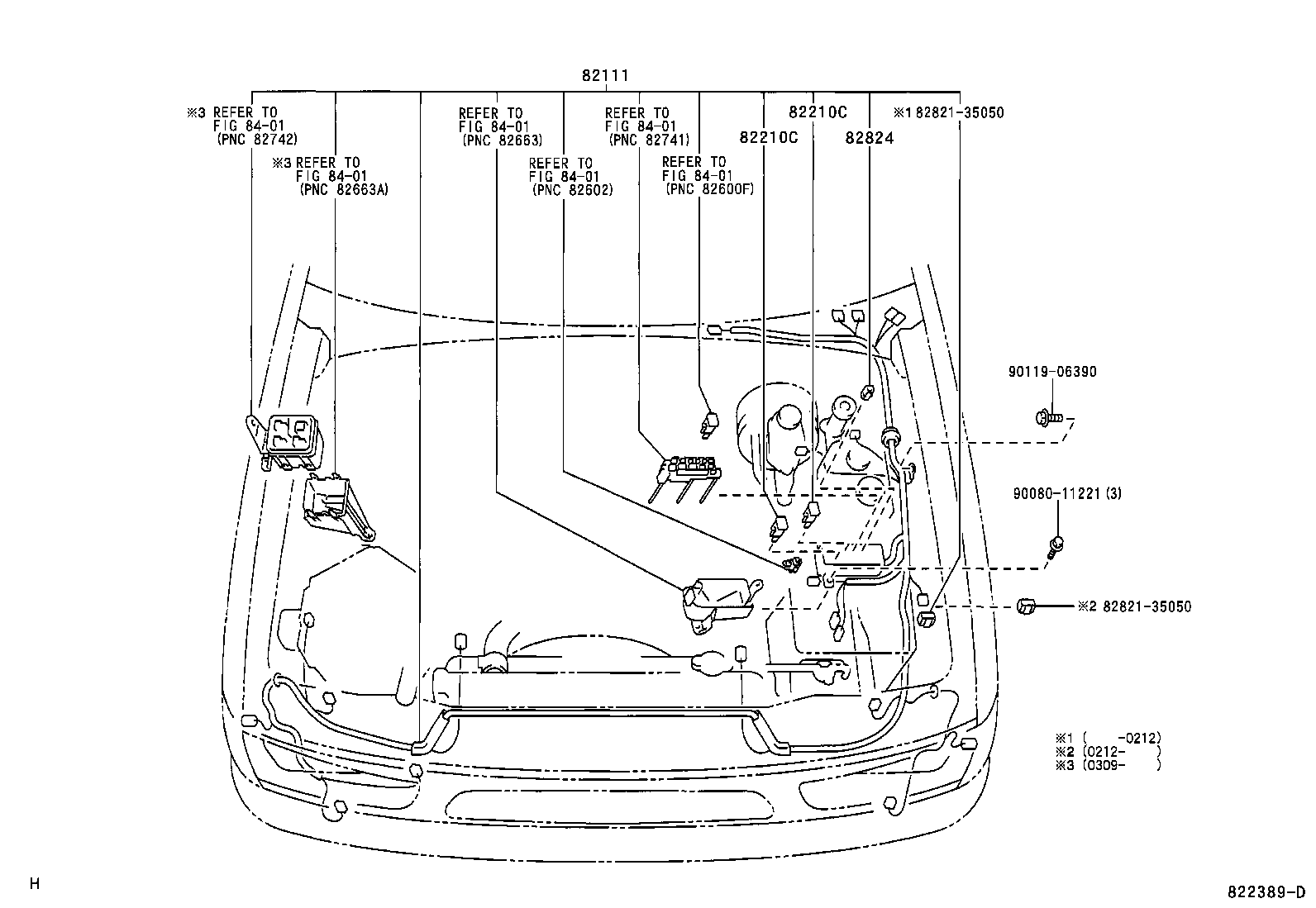 82111

※3 REFER TO FIG 84-01 (PNC 82742)

※3 REFER TO FIG 84-01 (PNC 82663A)

REFER TO FIG 84-01 (PNC 82663)

REFER TO FIG 84-01 (PNC 82602)

REFER TO FIG 84-01 (PNC 82741)

REFER TO FIG 84-01 (PNC 82600F)

82210C

82210C

82824

※1 82821-35050

90119-06390

90080-11221 (3)

※2 82821-35050

※1 (   -0212)
※2 (0212-   )
※3 (0309-   )

H

822389-D